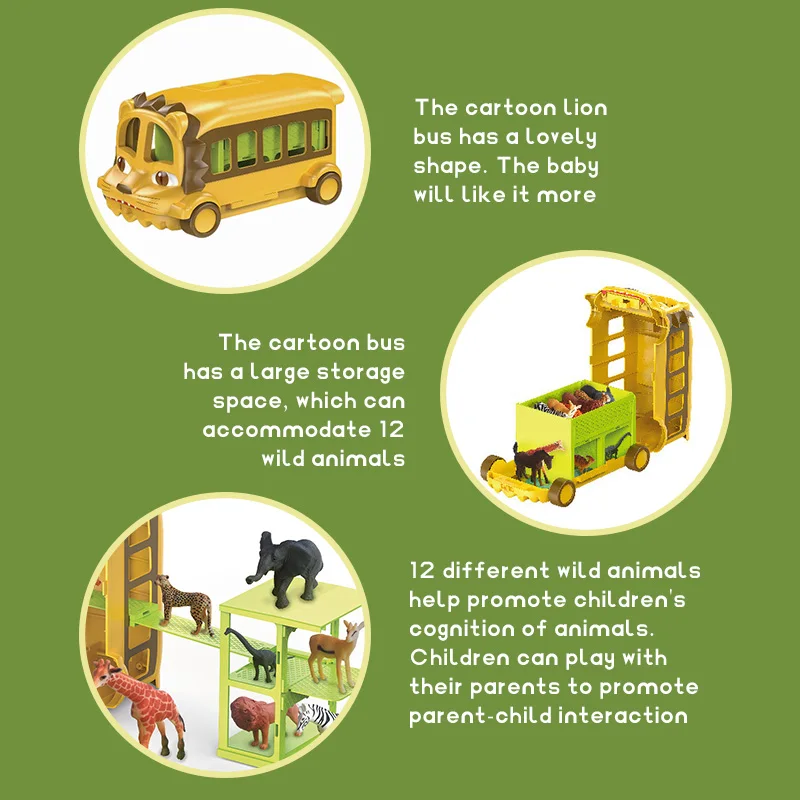 The cartoon lion bus has a lovely shape. The baby will like it more

The cartoon bus has a large storage space, which can accommodate 12 wild animals

12 different wild animals help promote children's cognition of animals. Children can play with their parents to promote parent-child interaction