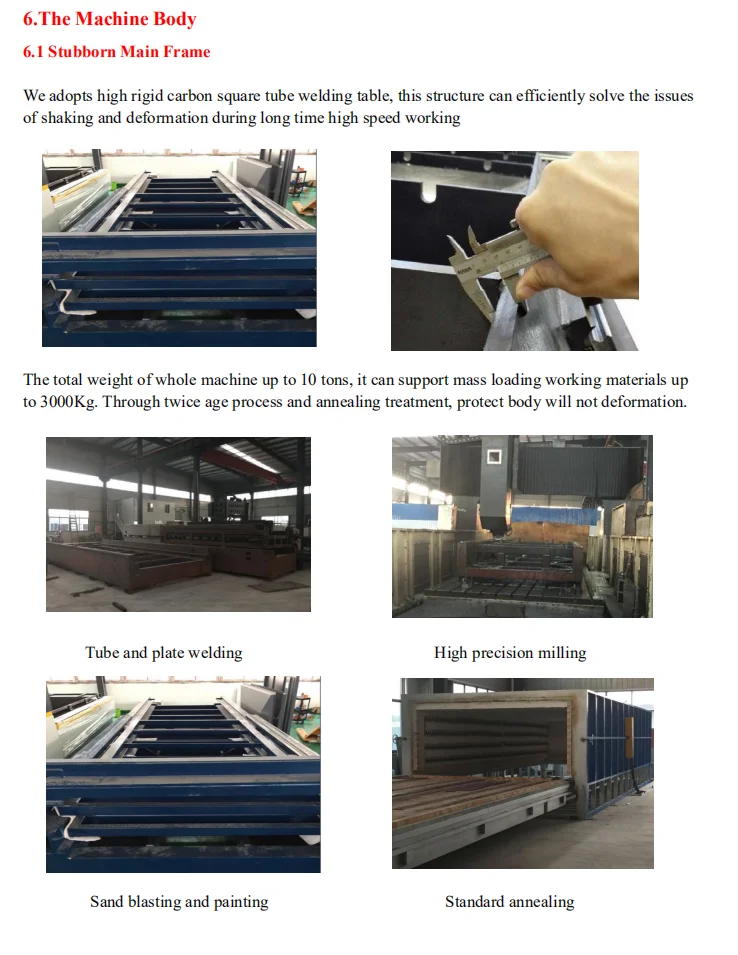 6.The Machine Body

6.1 Stubborn Main Frame

We adopts high rigid carbon square tube welding table, this structure can efficiently solve the issues of shaking and deformation during long time high speed working

The total weight of whole machine up to 10 tons, it can support mass loading working materials up to 3000Kg. Through twice age process and annealing treatment, protect body will not deformation.

Tube and plate welding

High precision milling

Sand blasting and painting

Standard annealing