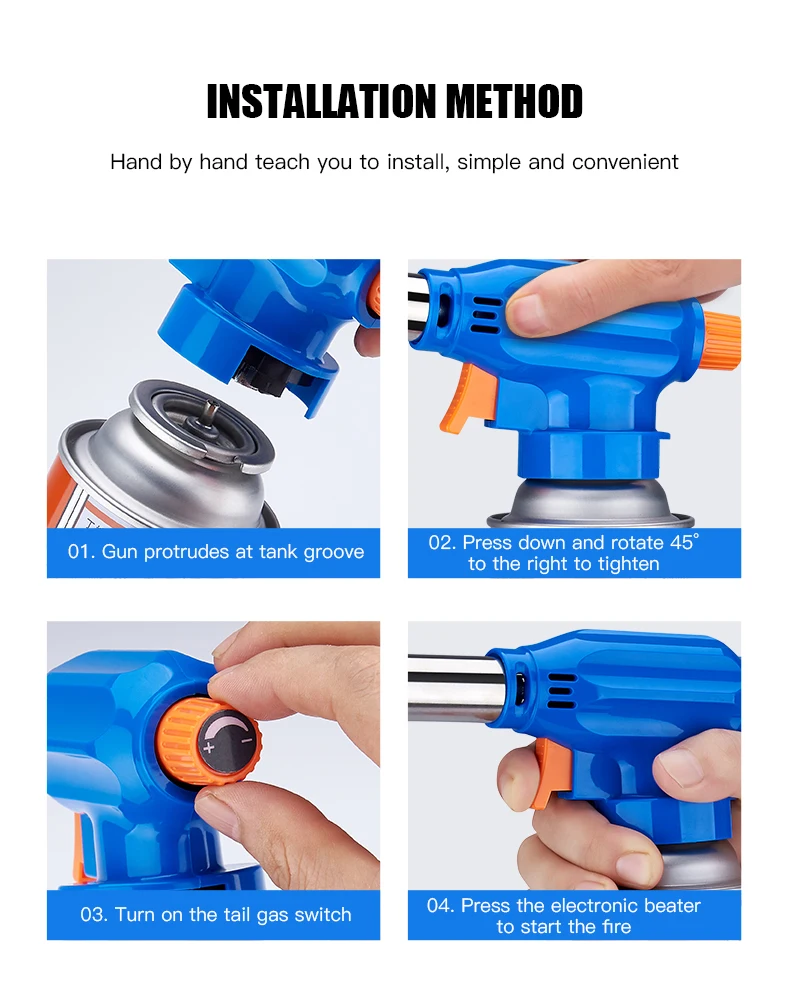 INSTALLATION METHOD

Hand by hand teach you to install, simple and convenient

01. Gun protrudes at tank groove

02. Press down and rotate 45° to the right to tighten

+ −

03. Turn on the tail gas switch

04. Press the electronic beater to start the fire