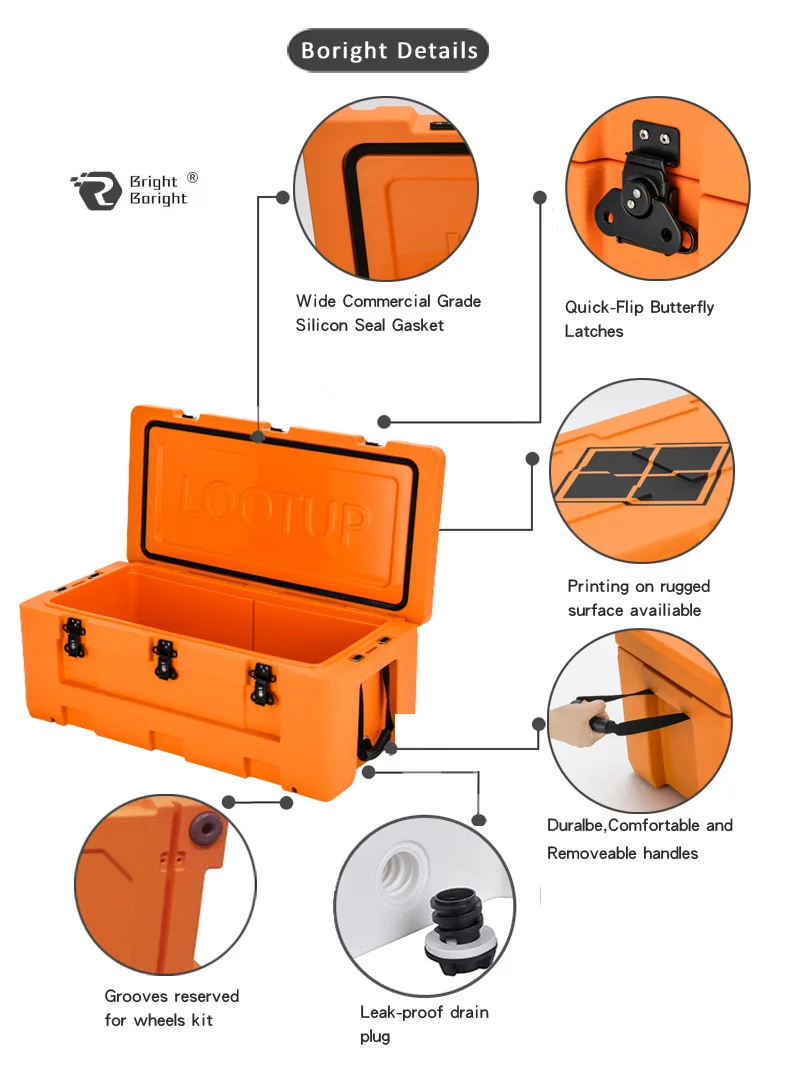 Boright Details

Bright ®
Boright

Wide Commercial Grade Silicon Seal Gasket

Quick-Flip Butterfly Latches

LOOTUP

Printing on rugged surface availiable

Duralbe,Comfortable and Removeable handles

Grooves reserved for wheels kit

Leak-proof drain plug