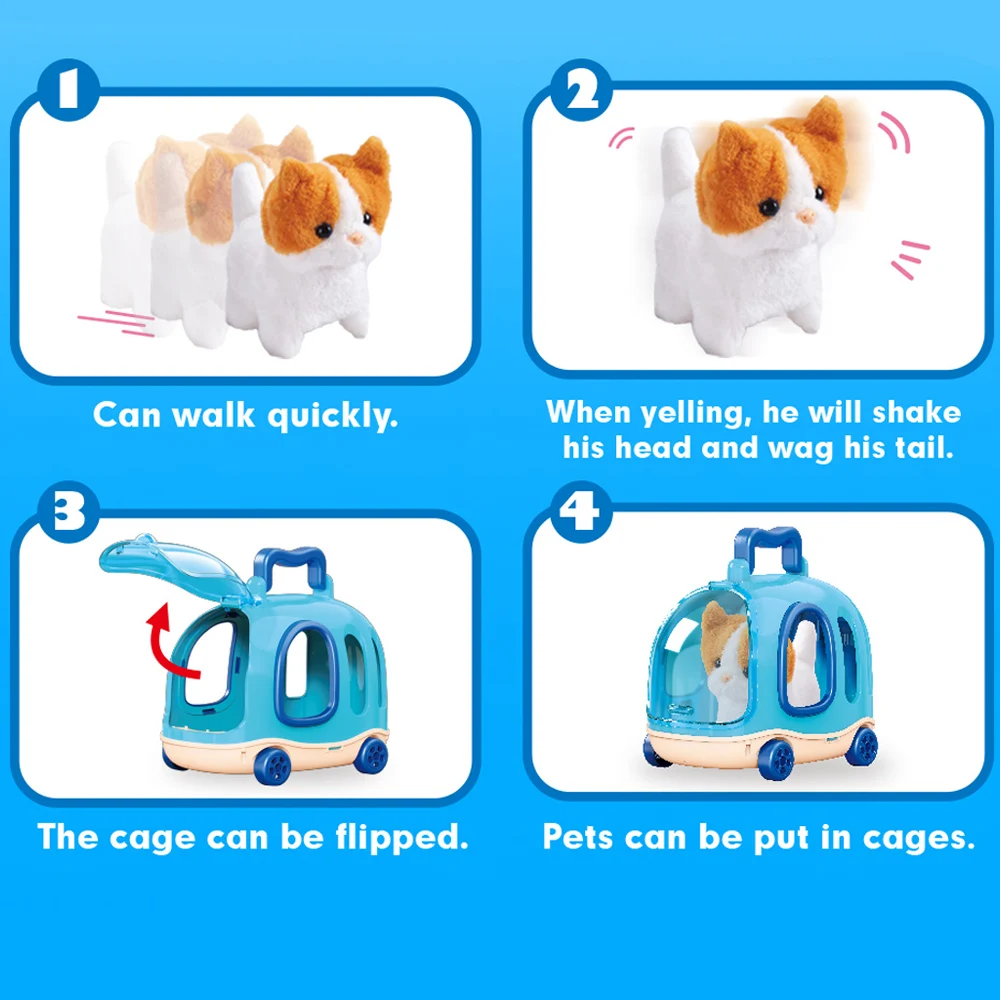 1

Can walk quickly.

2

When yelling, he will shake his head and wag his tail.

3

The cage can be flipped.

4

Pets can be put in cages.