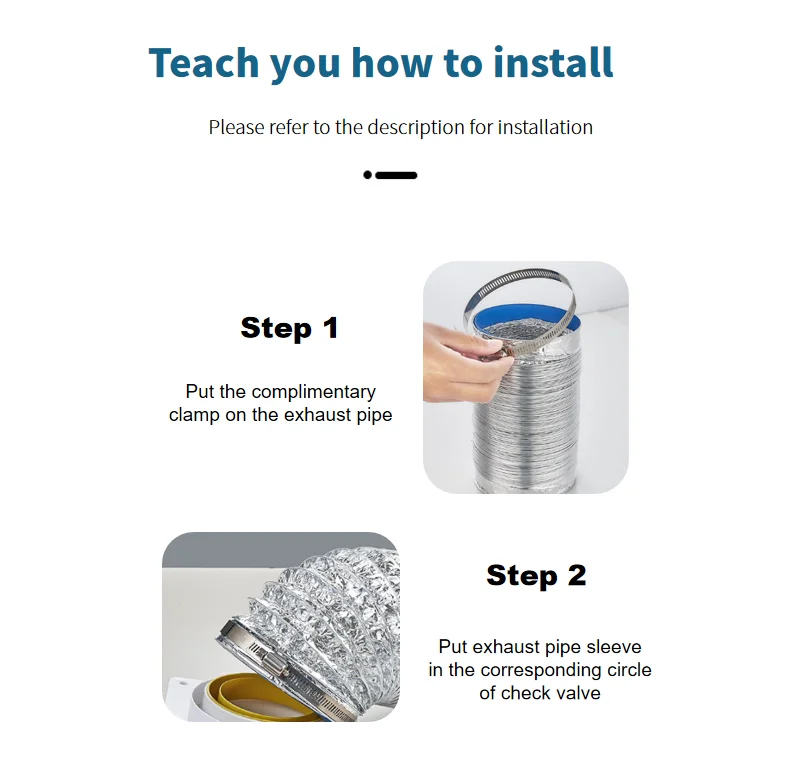 Teach you how to install

Please refer to the description for installation

Step 1

Put the complimentary clamp on the exhaust pipe

Step 2

Put exhaust pipe sleeve in the corresponding circle of check valve