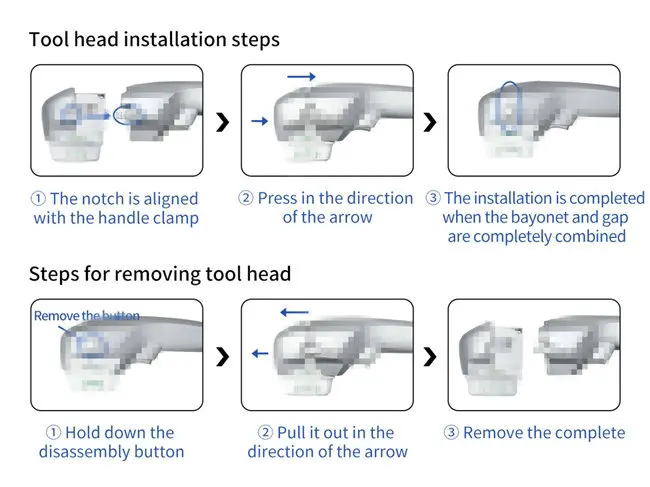 Tool head installation steps

① The notch is aligned with the handle clamp

② Press in the direction of the arrow

③ The installation is completed when the bayonet and gap are completely combined

Steps for removing tool head

Remove the button

① Hold down the disassembly button

② Pull it out in the direction of the arrow

③ Remove the complete