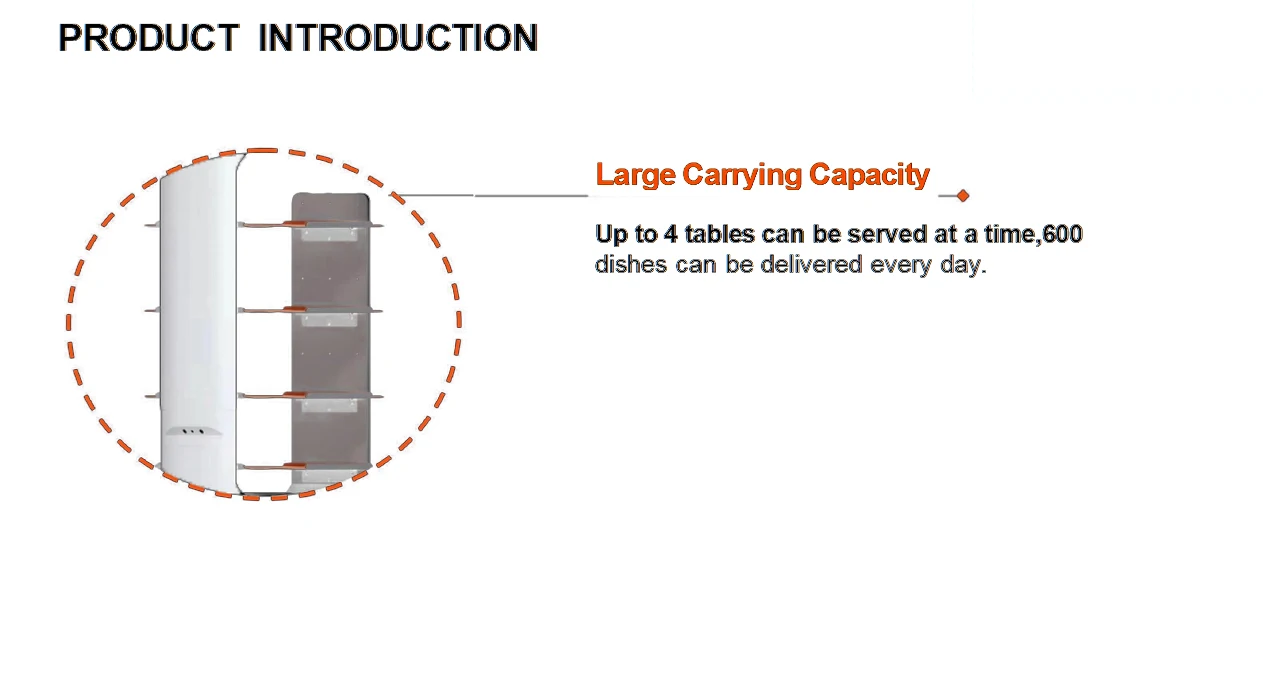 PRODUCT INTRODUCTION

Large Carrying Capacity

Up to 4 tables can be served at a time,600 dishes can be delivered every day.