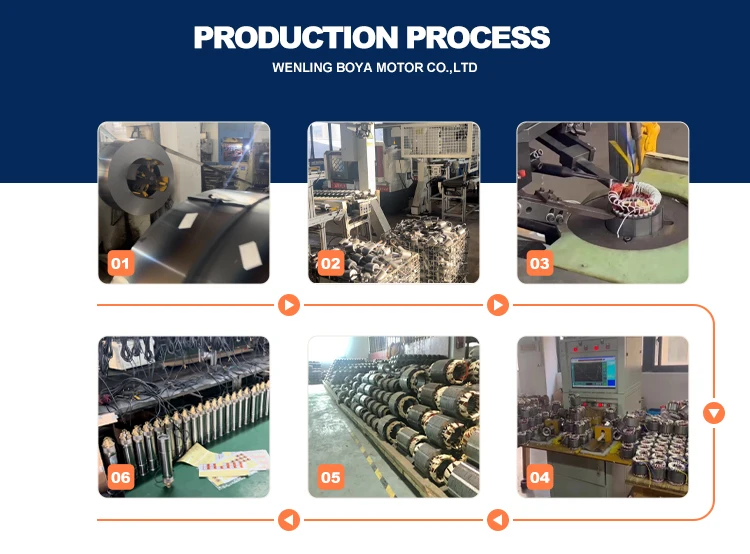 PRODUCTION PROCESS
WENLING BOYA MOTOR CO.,LTD

01

02

03

06

05

04