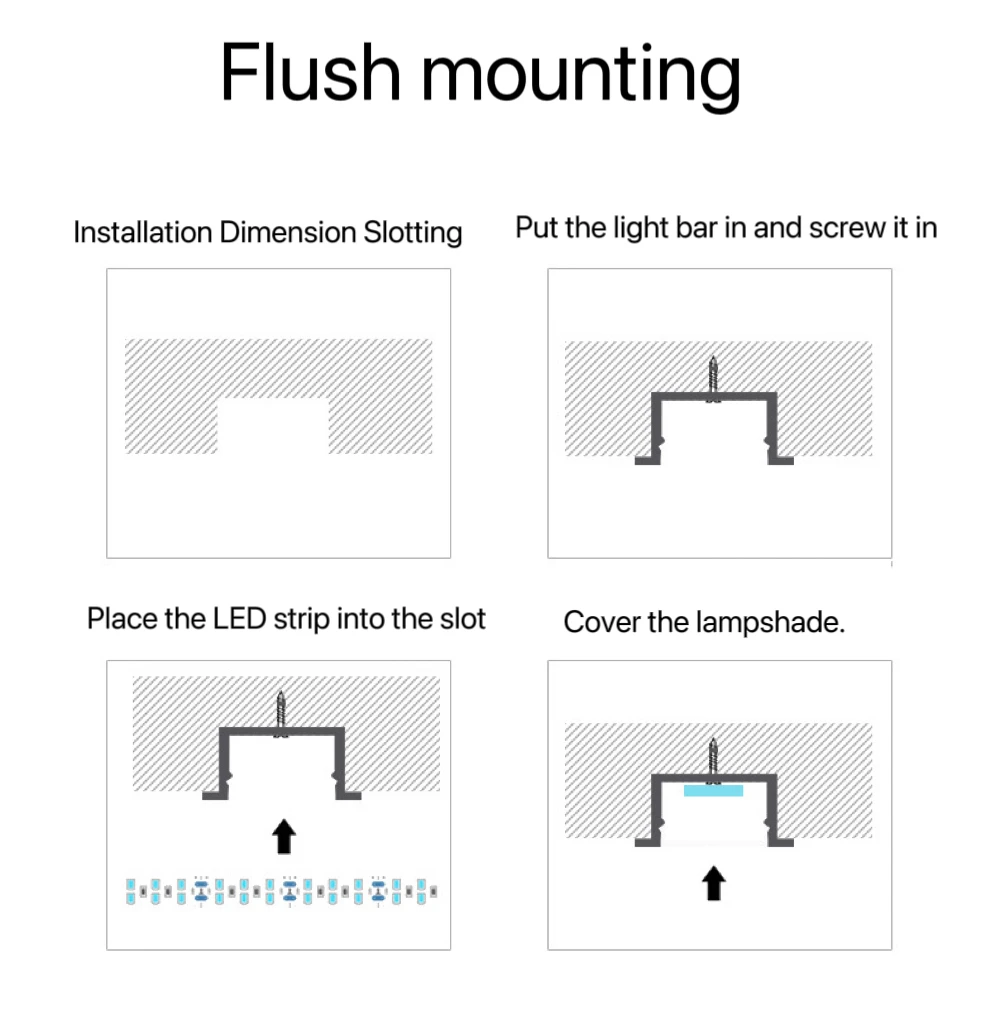 Flush mounting

Installation Dimension Slotting

Put the light bar in and screw it in

Place the LED strip into the slot

Cover the lampshade.