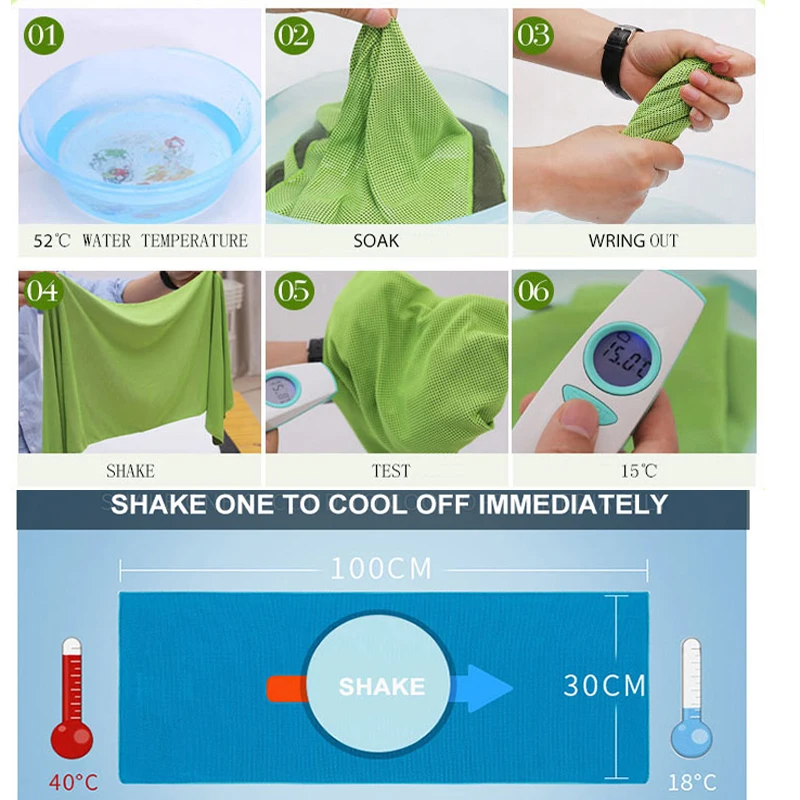 01
52℃ WATER TEMPERATURE

02
SOAK

03
WRING OUT

04
SHAKE

05
TEST

06
15.0
15℃

SHAKE ONE TO COOL OFF IMMEDIATELY

100CM
SHAKE
30CM
40°C
18°C