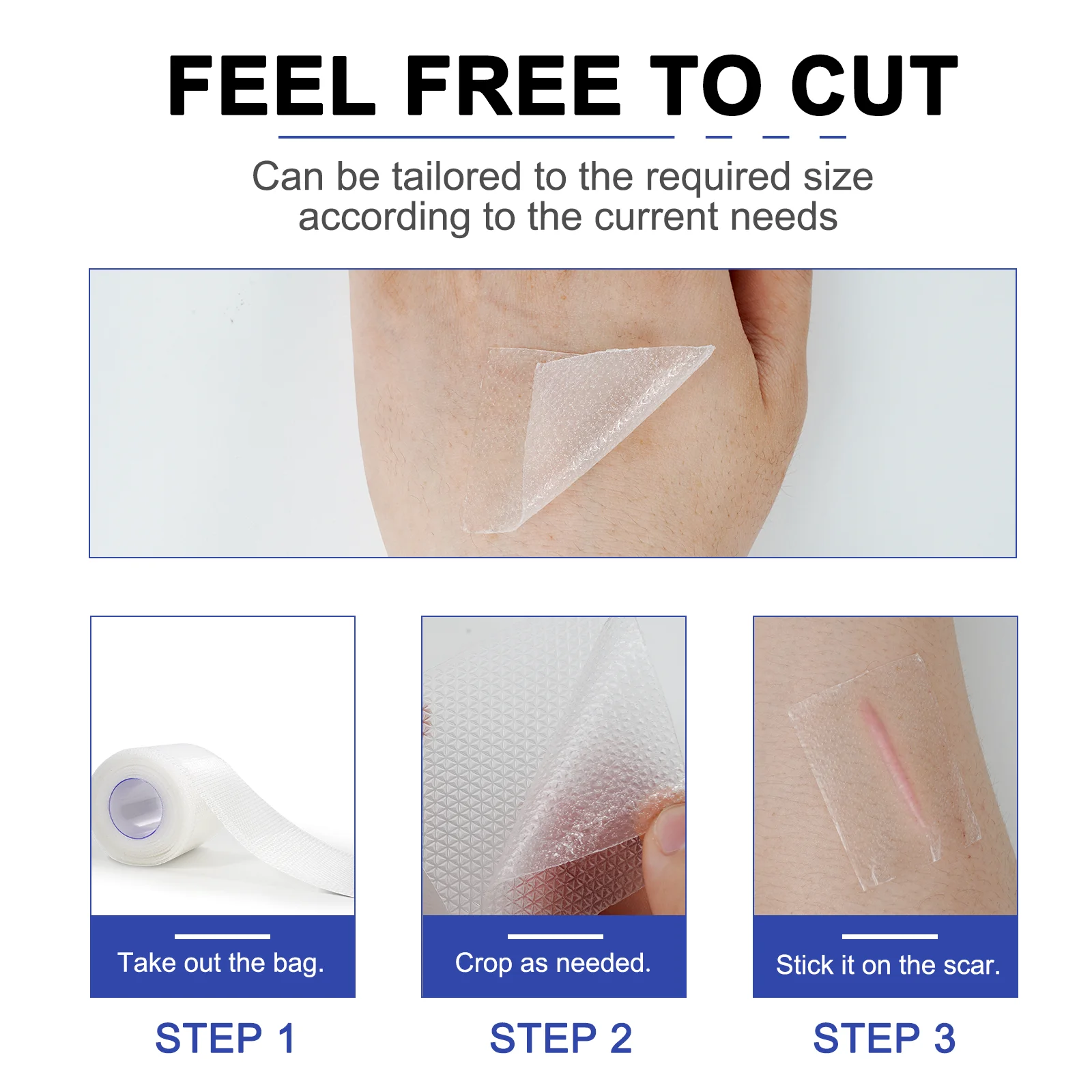 FEEL FREE TO CUT

Can be tailored to the required size according to the current needs

Take out the bag.

STEP 1

Crop as needed.

STEP 2

Stick it on the scar.

STEP 3