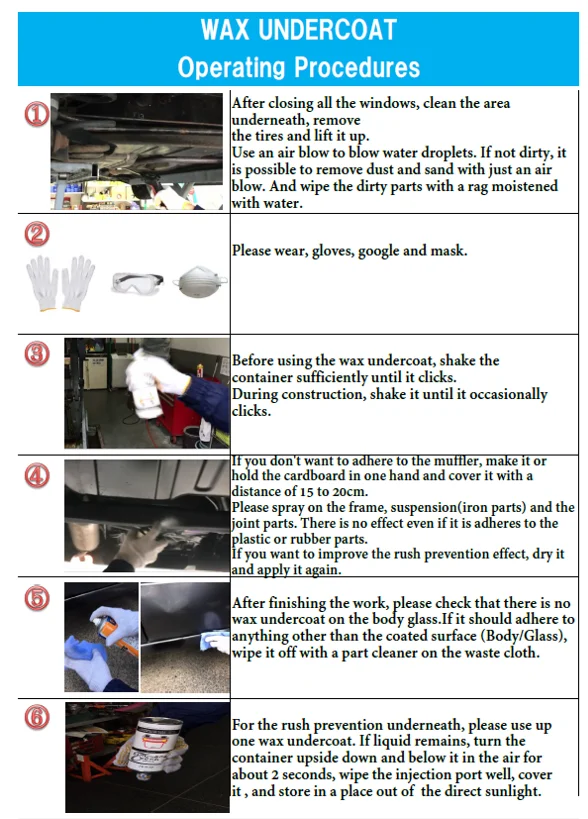 WAX UNDERCOAT
Operating Procedures

| | |
|---|---|
| ① | After closing all the windows, clean the area underneath, remove the tires and lift it up. Use an air blow to blow water droplets. If not dirty, it is possible to remove dust and sand with just an air blow. And wipe the dirty parts with a rag moistened with water. |
| ② | Please wear, gloves, google and mask. |
| ③ | Before using the wax undercoat, shake the container sufficiently until it clicks. During construction, shake it until it occasionally clicks. |
| ④ | If you don't want to adhere to the muffler, make it or hold the cardboard in one hand and cover it with a distance of 15 to 20cm. Please spray on the frame, suspension(iron parts) and the joint parts. There is no effect even if it is adheres to the plastic or rubber parts. If you want to improve the rush prevention effect, dry it and apply it again. |
| ⑤ | After finishing the work, please check that there is no wax undercoat on the body glass.If it should adhere to anything other than the coated surface (Body/Glass), wipe it off with a part cleaner on the waste cloth. |
| ⑥ | For the rush prevention underneath, please use up one wax undercoat. If liquid remains, turn the container upside down and below it in the air for about 2 seconds, wipe the injection port well, cover it , and store in a place out of the direct sunlight. |