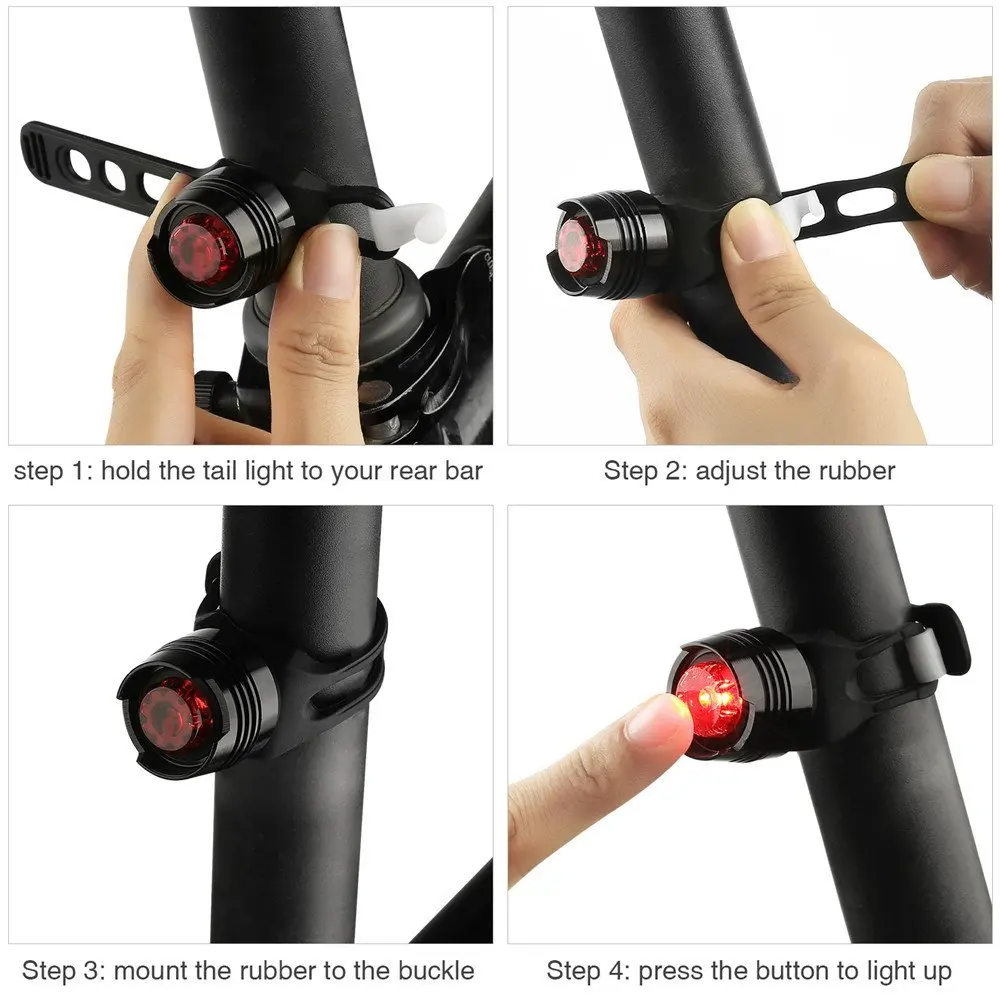 step 1: hold the tail light to your rear bar

Step 2: adjust the rubber

Step 3: mount the rubber to the buckle

Step 4: press the button to light up