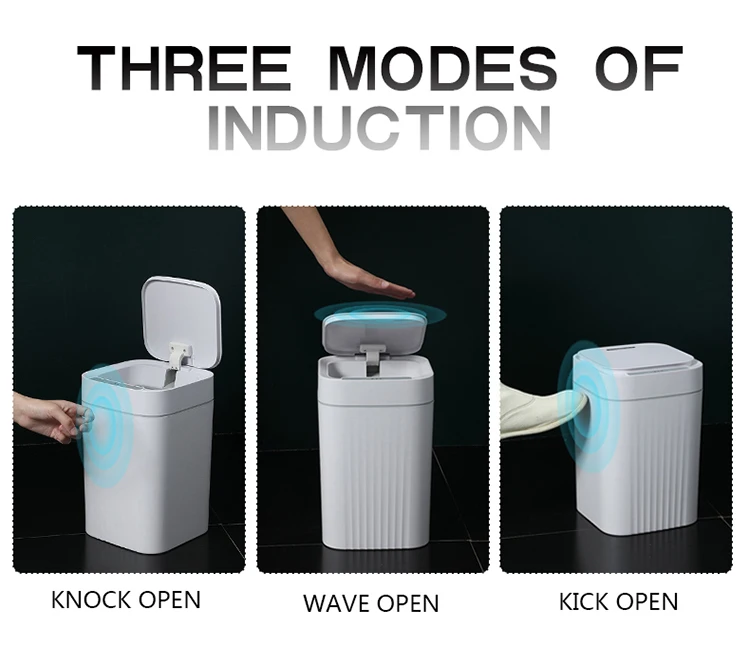 THREE MODES OF
INDUCTION

KNOCK OPEN

WAVE OPEN

KICK OPEN