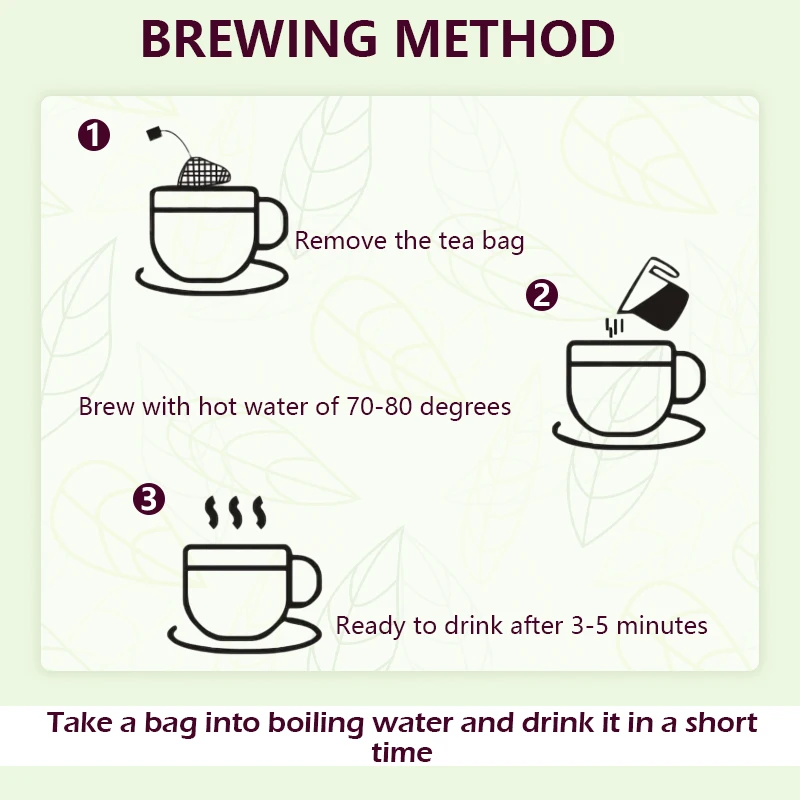 BREWING METHOD

1

Remove the tea bag

2

Brew with hot water of 70-80 degrees

3

Ready to drink after 3-5 minutes

Take a bag into boiling water and drink it in a short time