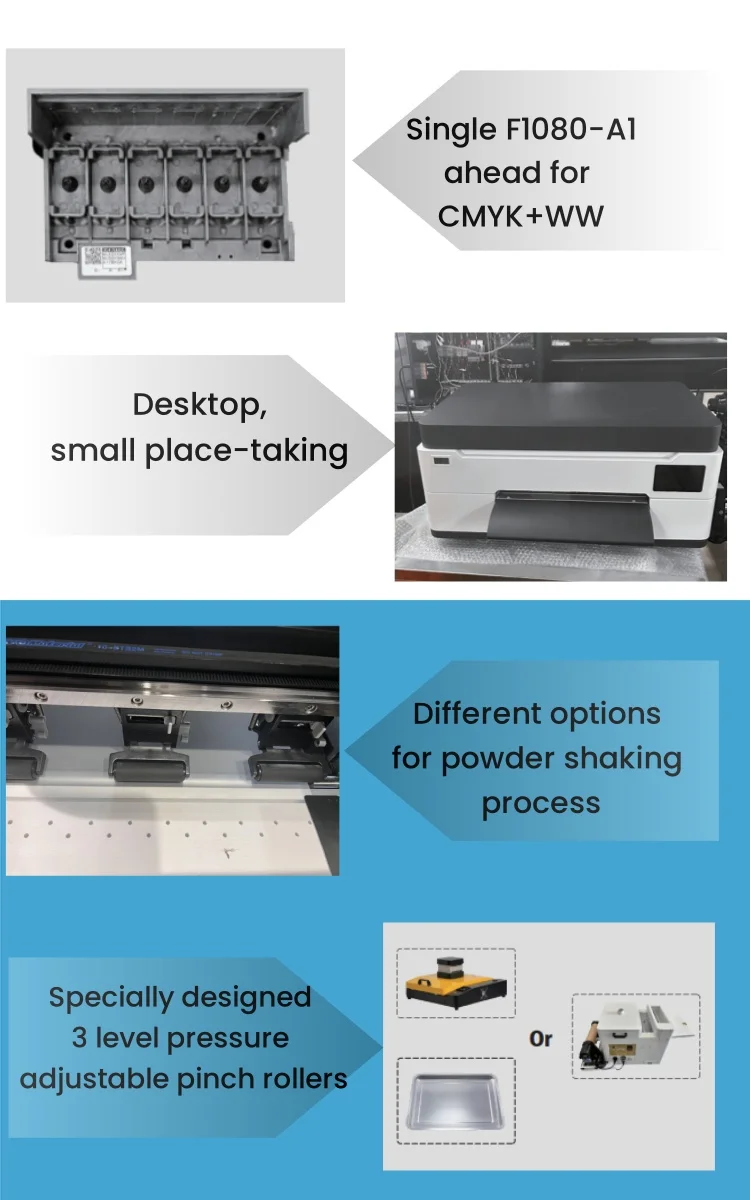 Single F1080-A1 ahead for CMYK+WW

Desktop, small place-taking

Different options for powder shaking process

Specially designed 3 level pressure adjustable pinch rollers

Or