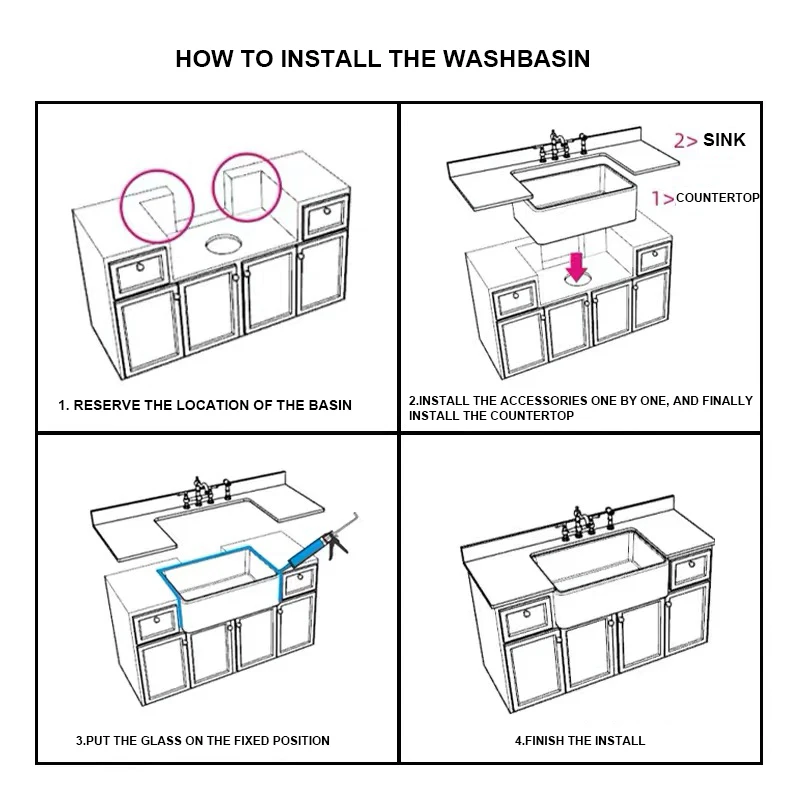 HOW TO INSTALL THE WASHBASIN

1. RESERVE THE LOCATION OF THE BASIN

2> SINK

1> COUNTERTOP

2.INSTALL THE ACCESSORIES ONE BY ONE, AND FINALLY INSTALL THE COUNTERTOP

3.PUT THE GLASS ON THE FIXED POSITION

4.FINISH THE INSTALL