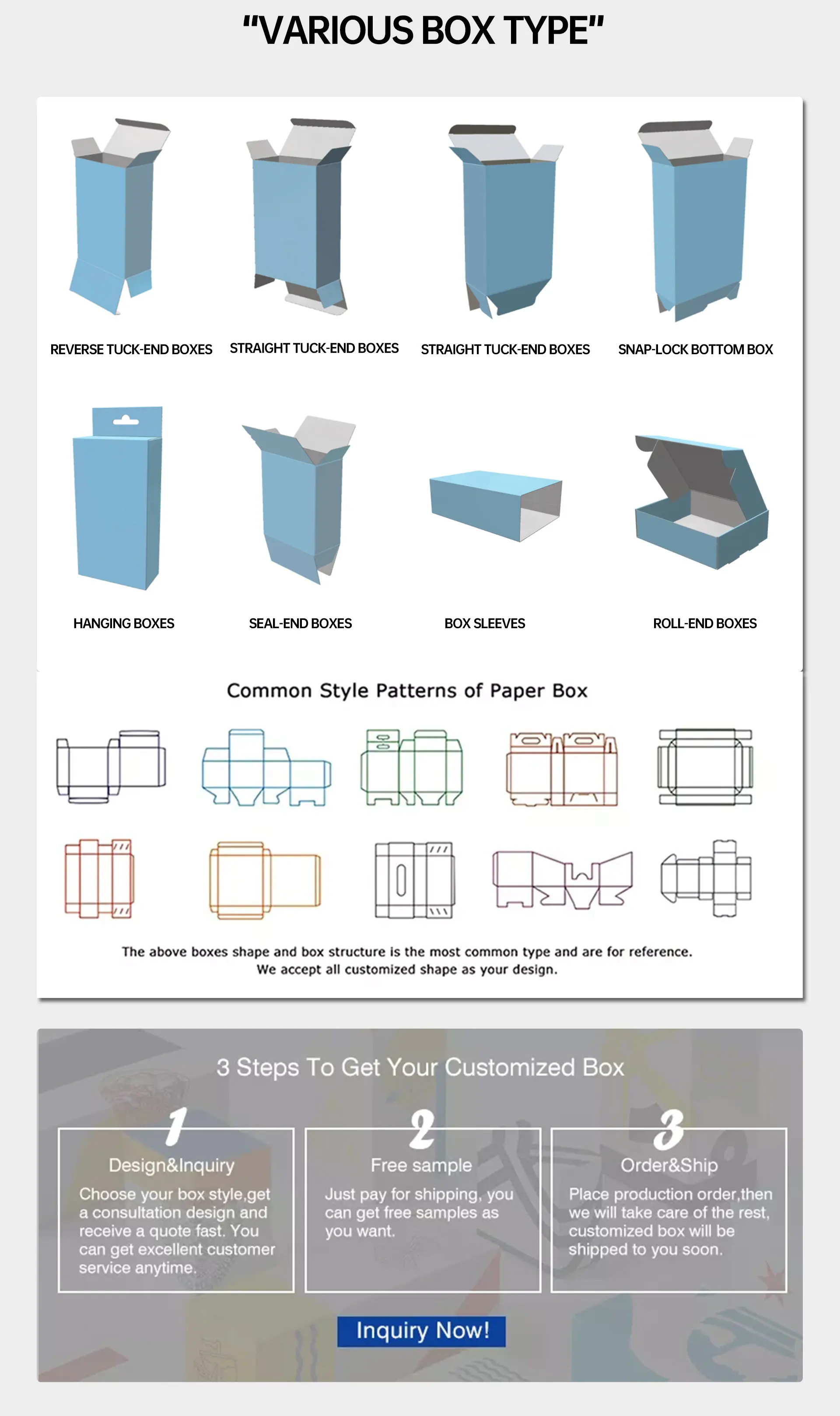 "VARIOUS BOX TYPE"

REVERSE TUCK-END BOXES

STRAIGHT TUCK-END BOXES

STRAIGHT TUCK-END BOXES

SNAP-LOCK BOTTOM BOX

HANGING BOXES

SEAL-END BOXES

BOX SLEEVES

ROLL-END BOXES

Common Style Patterns of Paper Box

The above boxes shape and box structure is the most common type and are for reference.
We accept all customized shape as your design.

3 Steps To Get Your Customized Box

1
Design&Inquiry
Choose your box style,get a consultation design and receive a quote fast. You can get excellent customer service anytime.

2
Free sample
Just pay for shipping, you can get free samples as you want.

3
Order&Ship
Place production order,then we will take care of the rest, customized box will be shipped to you soon.

Inquiry Now!