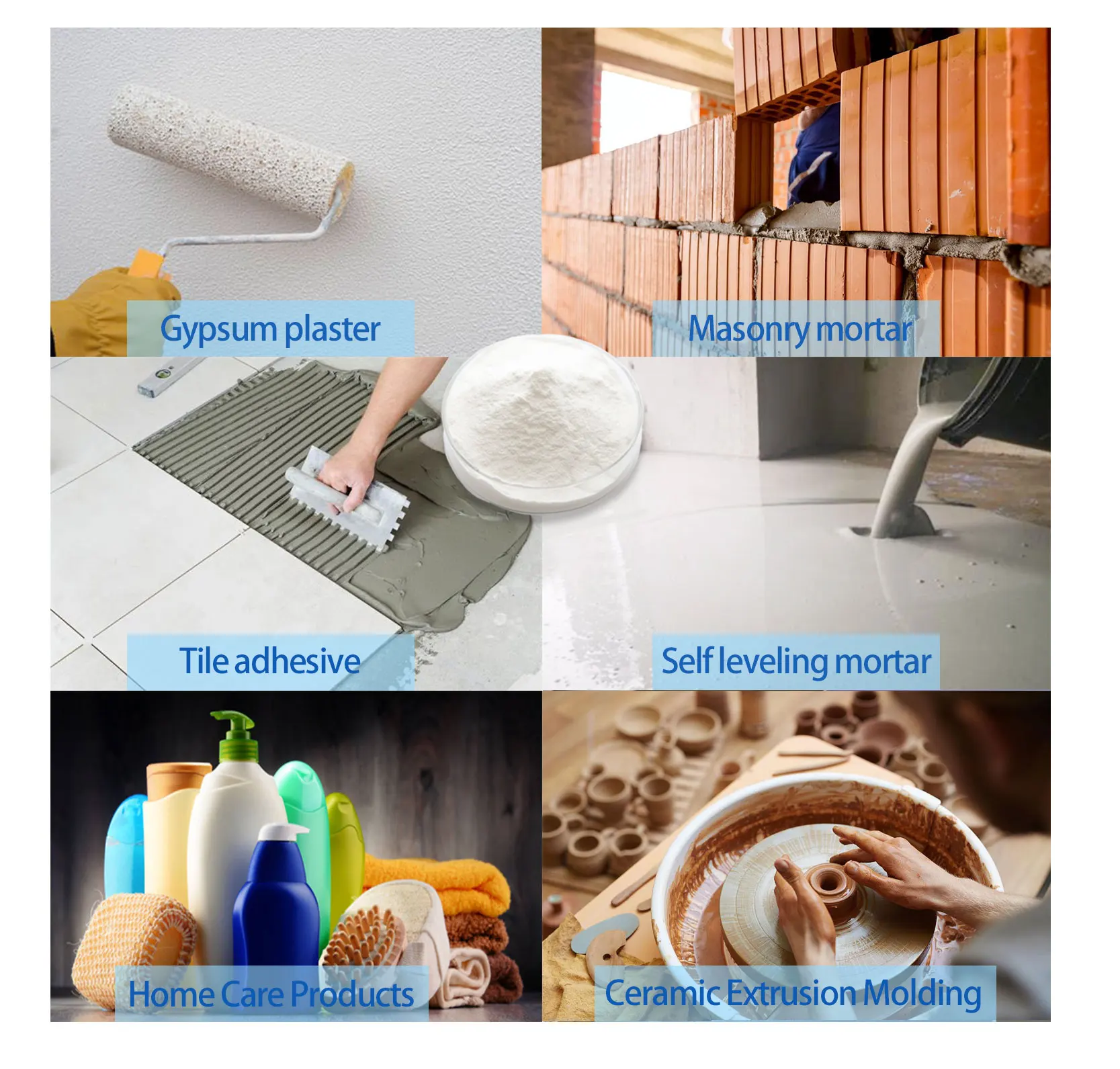 Gypsum plaster

Masonry mortar

Tile adhesive

Self leveling mortar

Home Care Products

Ceramic Extrusion Molding