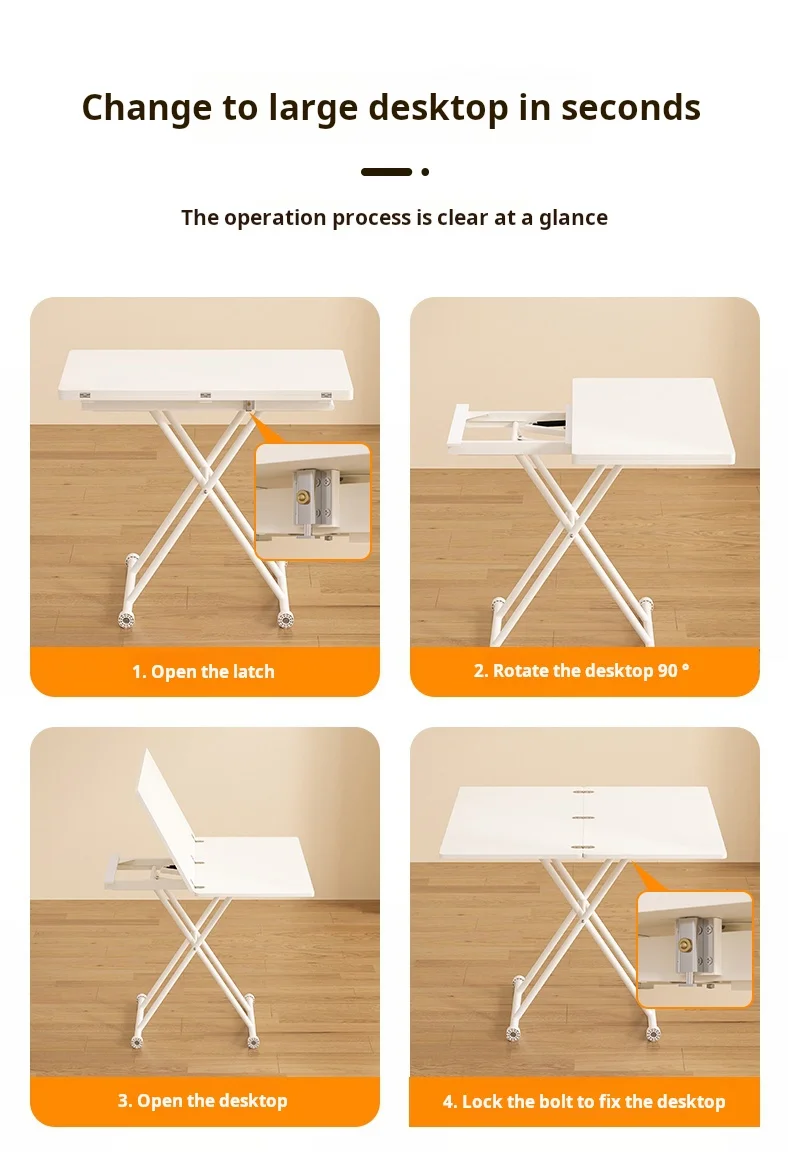 Change to large desktop in seconds

The operation process is clear at a glance

1. Open the latch

2. Rotate the desktop 90 °

3. Open the desktop

4. Lock the bolt to fix the desktop