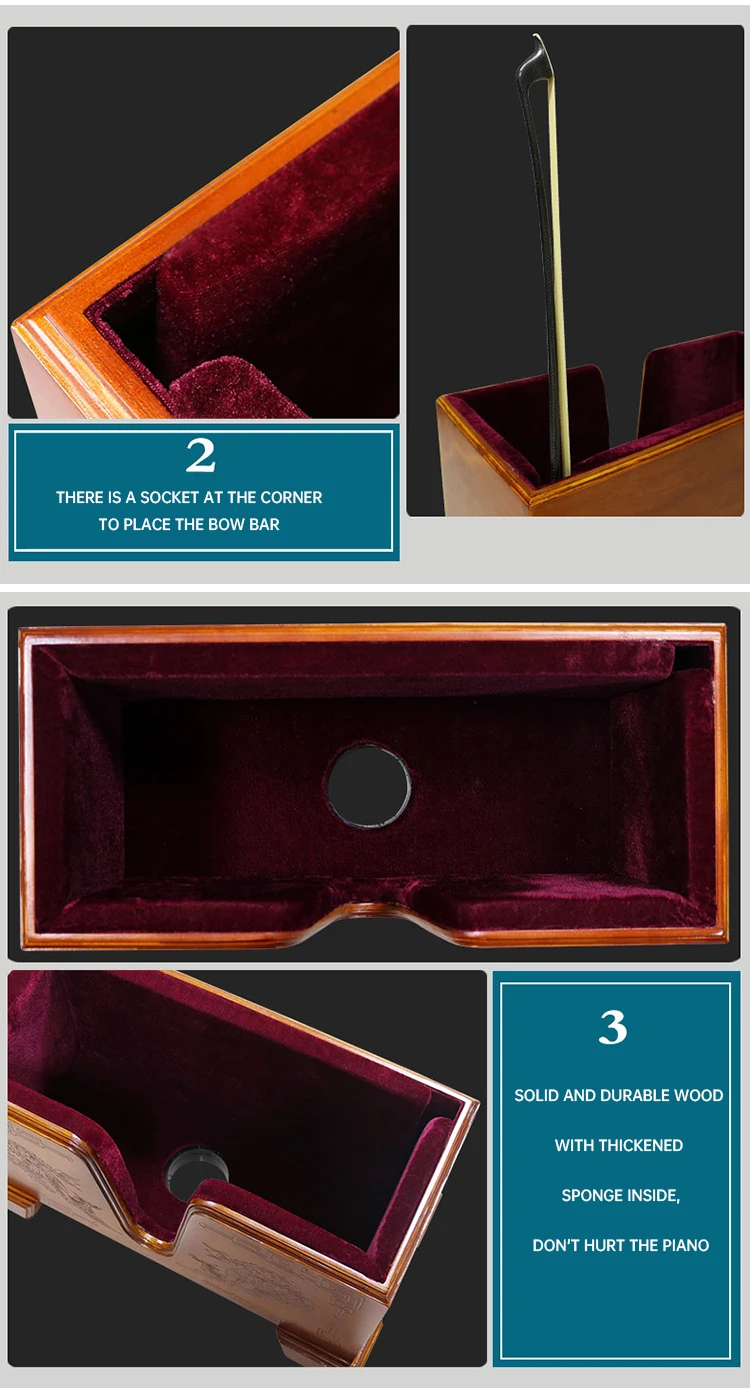 2

THERE IS A SOCKET AT THE CORNER TO PLACE THE BOW BAR

3

SOLID AND DURABLE WOOD

WITH THICKENED

SPONGE INSIDE,

DON'T HURT THE PIANO