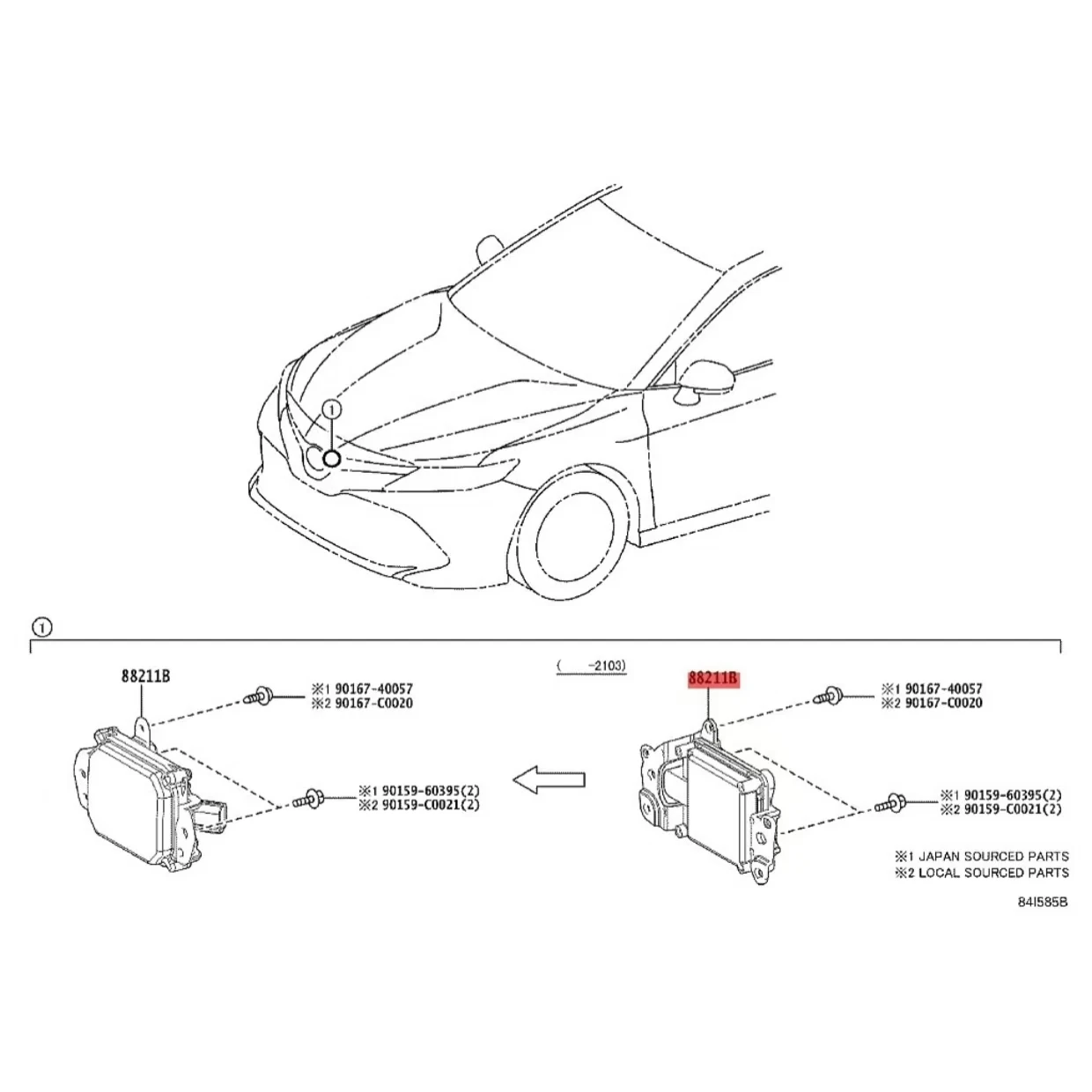 ①

①

88211B

※1 90167-40057
※2 90167-C0020

※1 90159-60395(2)
※2 90159-C0021(2)

( -2103)

88211B

※1 90167-40057
※2 90167-C0020

※1 90159-60395(2)
※2 90159-C0021(2)

※1 JAPAN SOURCED PARTS
※2 LOCAL SOURCED PARTS

84I585B