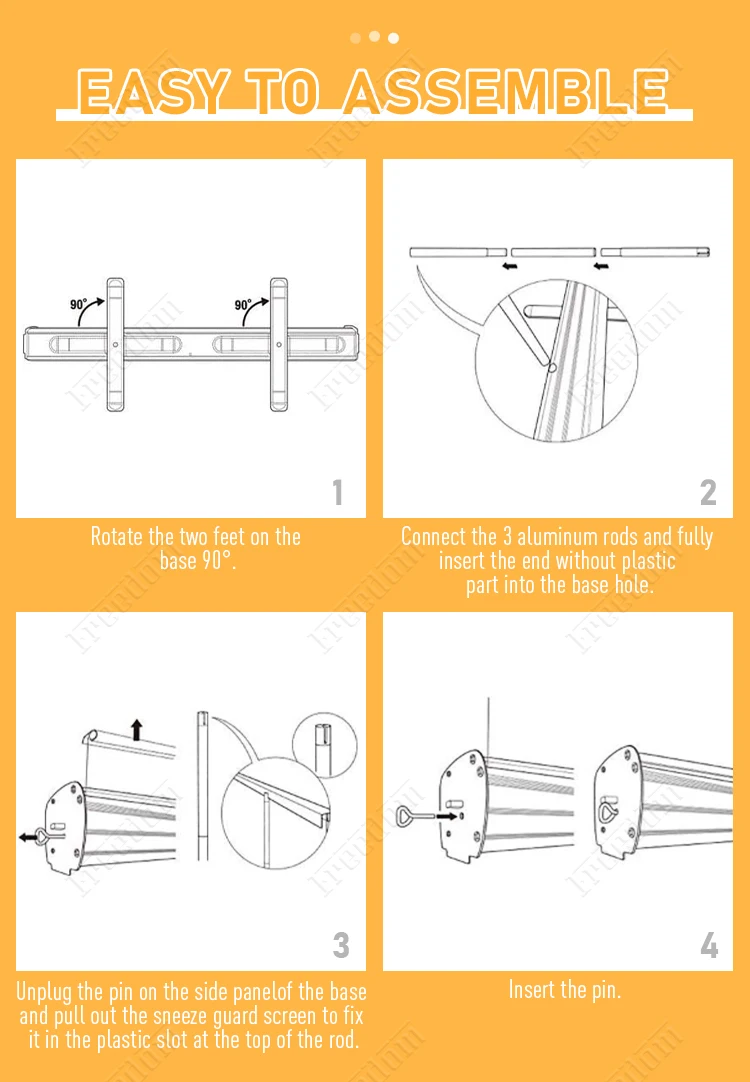 EASY TO ASSEMBLE

90° 90°

1

Rotate the two feet on the base 90°.

2

Connect the 3 aluminum rods and fully insert the end without plastic part into the base hole.

3

Unplug the pin on the side panelof the base and pull out the sneeze guard screen to fix it in the plastic slot at the top of the rod.

4

Insert the pin.