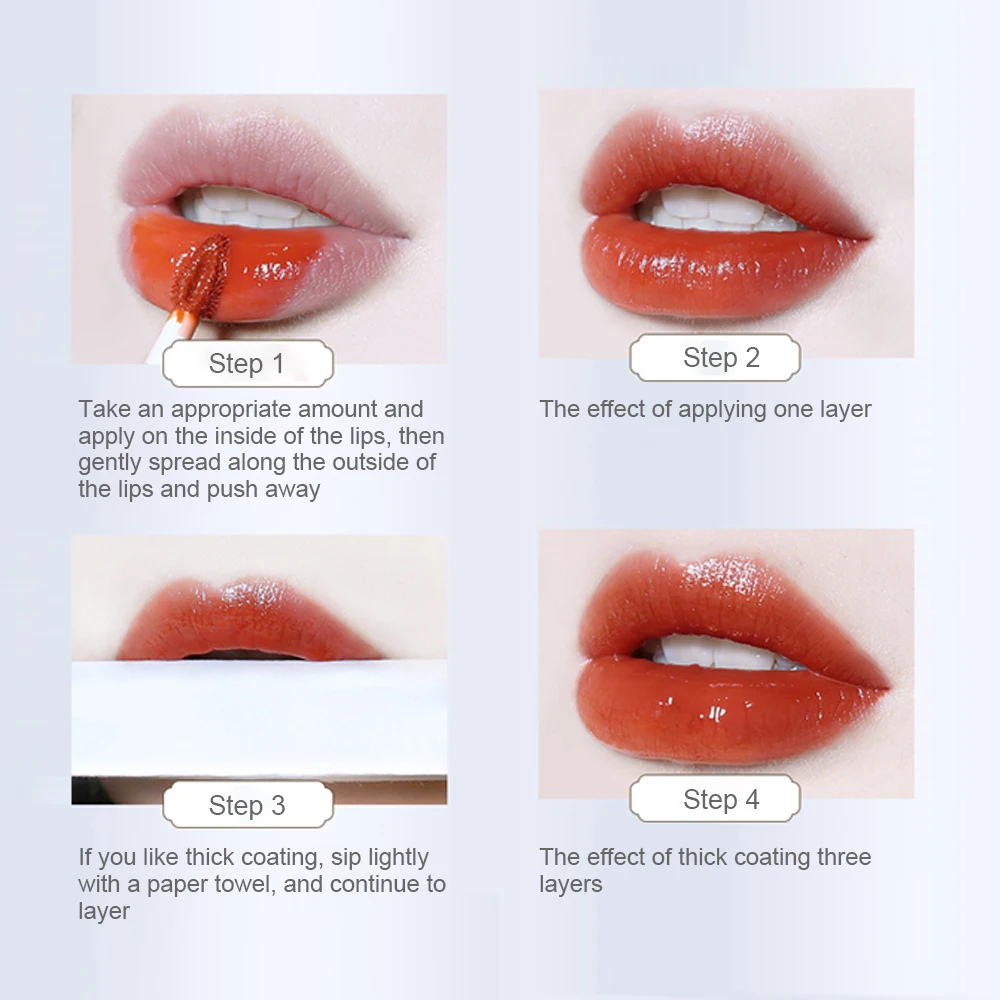 Step 1

Take an appropriate amount and apply on the inside of the lips, then gently spread along the outside of the lips and push away

Step 2

The effect of applying one layer

Step 3

If you like thick coating, sip lightly with a paper towel, and continue to layer

Step 4

The effect of thick coating three layers