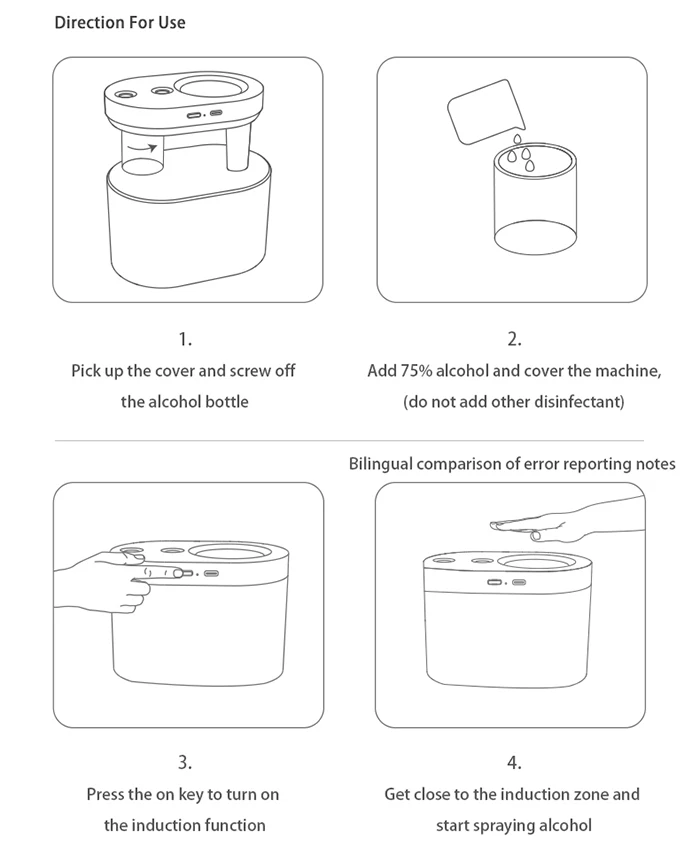 Direction For Use

1.
Pick up the cover and screw off the alcohol bottle

2.
Add 75% alcohol and cover the machine, (do not add other disinfectant)

Bilingual comparison of error reporting notes

3.
Press the on key to turn on the induction function

4.
Get close to the induction zone and start spraying alcohol