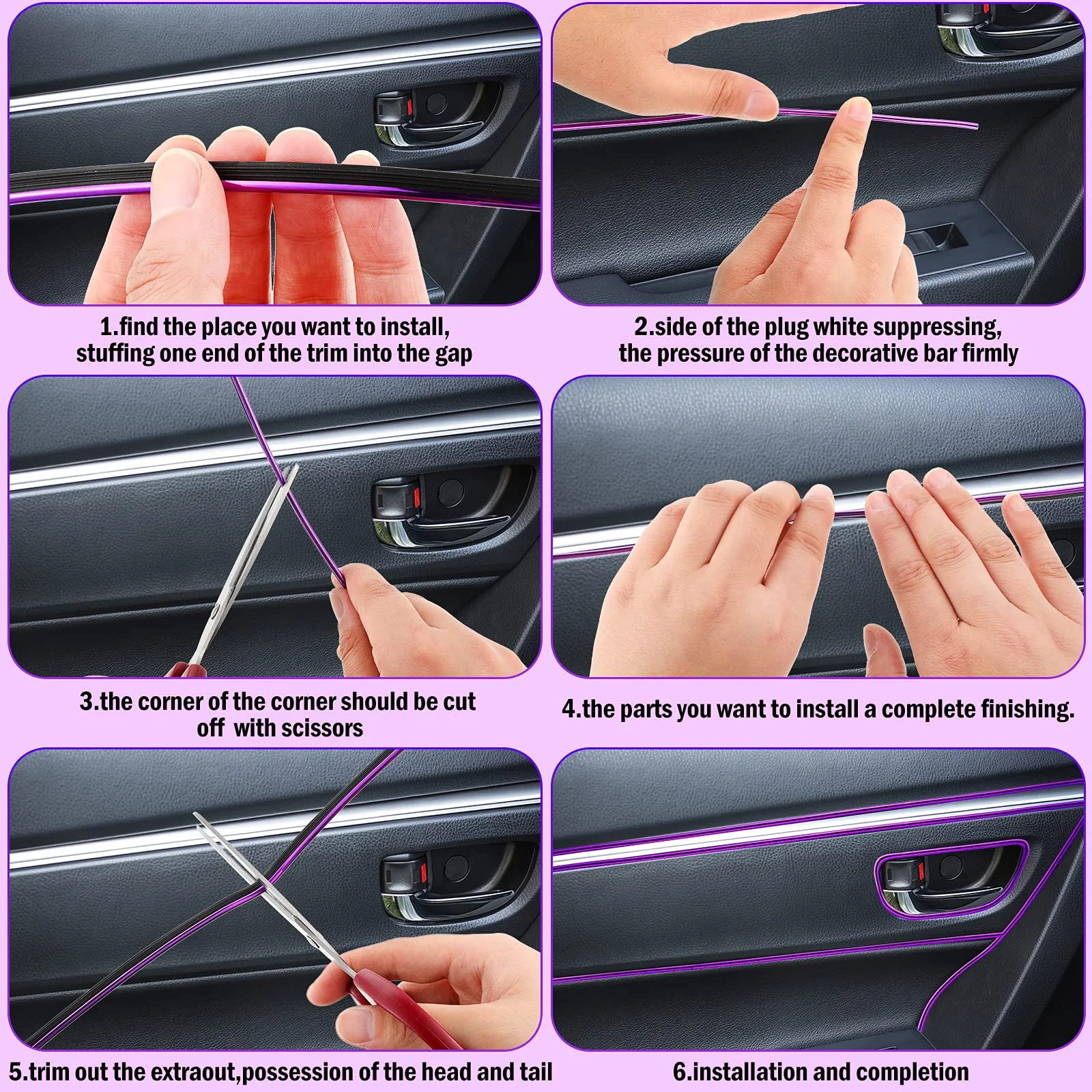 1.find the place you want to install, stuffing one end of the trim into the gap

2.side of the plug white suppressing, the pressure of the decorative bar firmly

3.the corner of the corner should be cut off with scissors

4.the parts you want to install a complete finishing.

5.trim out the extraout,possession of the head and tail

6.installation and completion