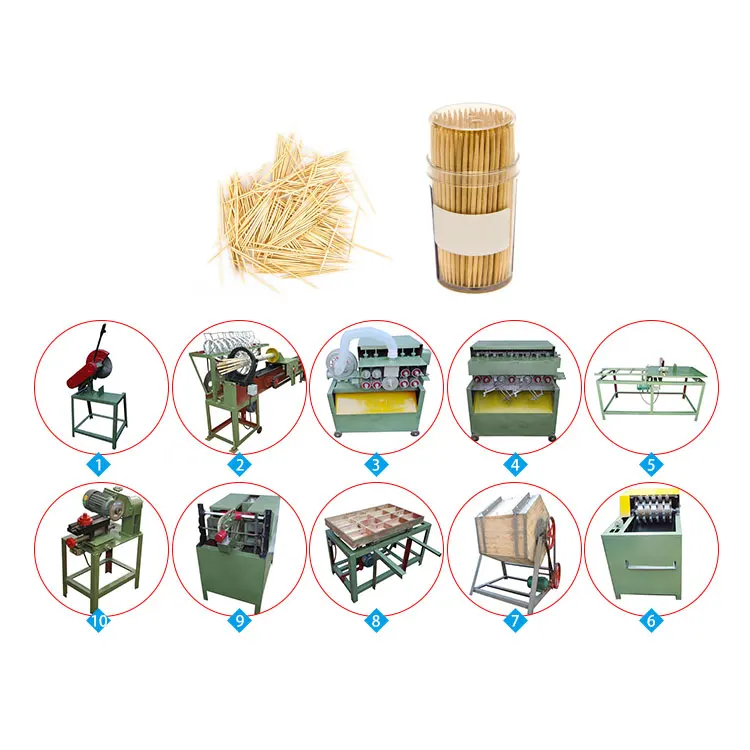 1
2
3
4
5
10
9
8
7
6