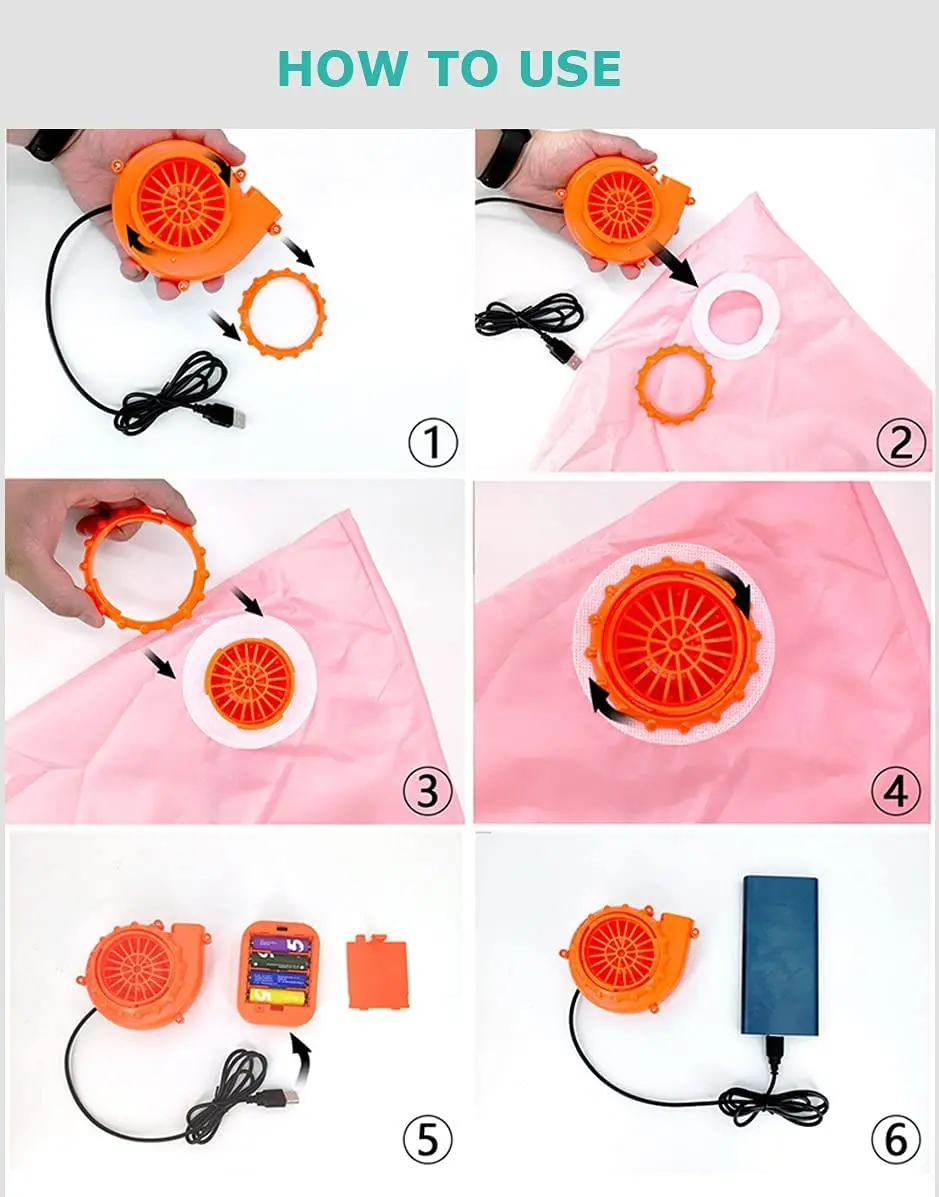 HOW TO USE

①

②

③

④

⑤

⑥