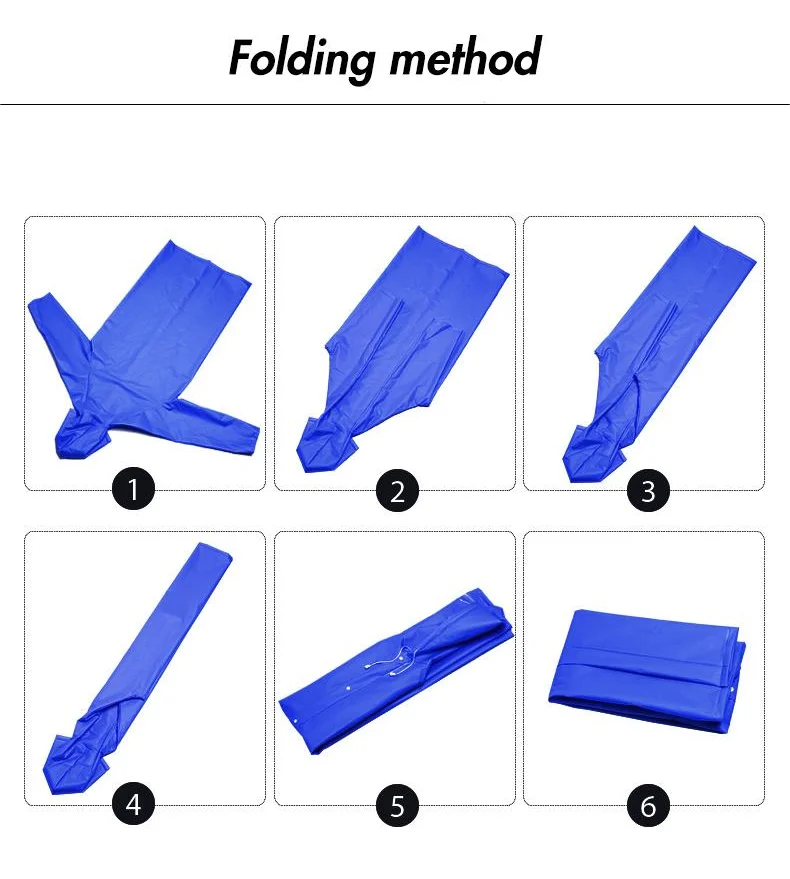 Folding method

1

2

3

4

5

6