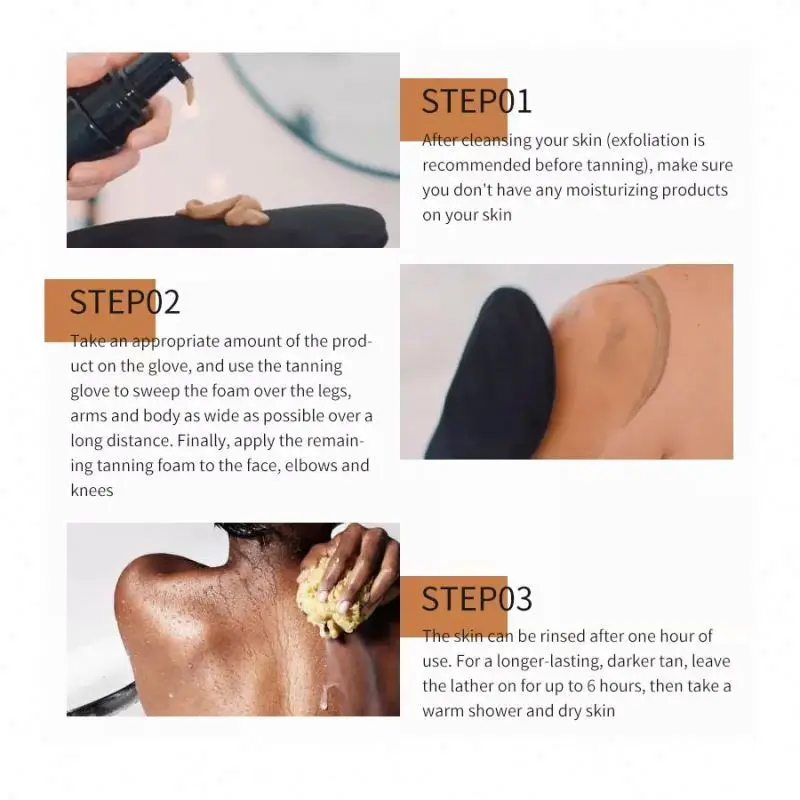 STEP01

After cleansing your skin (exfoliation is recommended before tanning), make sure you don't have any moisturizing products on your skin

STEP02

Take an appropriate amount of the product on the glove, and use the tanning glove to sweep the foam over the legs, arms and body as wide as possible over a long distance. Finally, apply the remaining tanning foam to the face, elbows and knees

STEP03

The skin can be rinsed after one hour of use. For a longer-lasting, darker tan, leave the lather on for up to 6 hours, then take a warm shower and dry skin