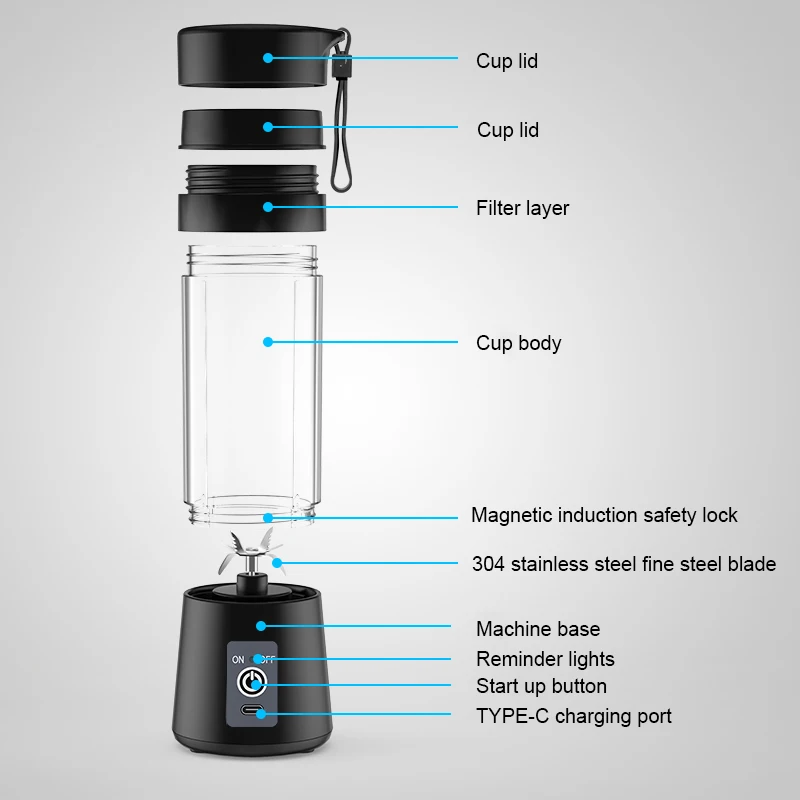 Cup lid

Cup lid

Filter layer

Cup body

Magnetic induction safety lock

304 stainless steel fine steel blade

Machine base

ON OFF

Reminder lights

Start up button

TYPE-C charging port