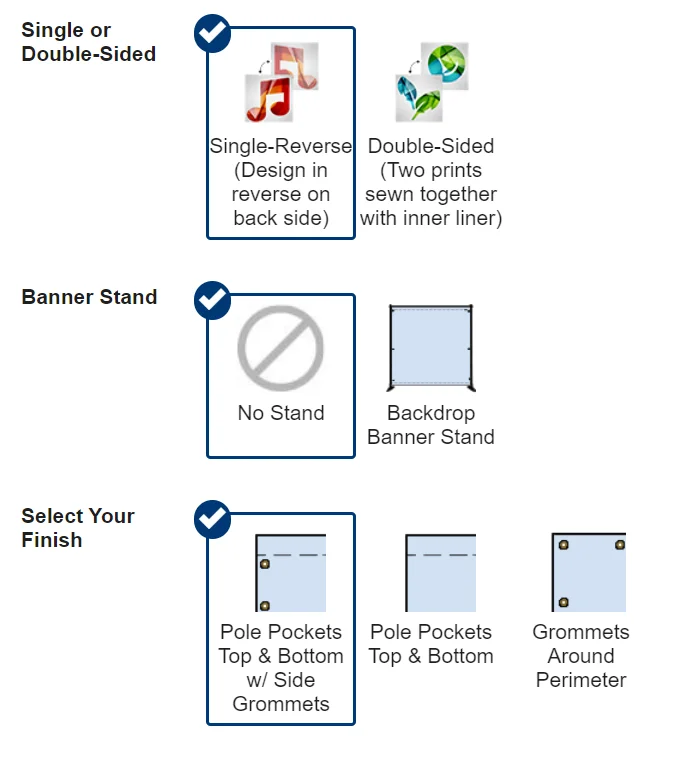 Single or Double-Sided

Single-Reverse (Design in reverse on back side)

Double-Sided (Two prints sewn together with inner liner)

Banner Stand

No Stand

Backdrop Banner Stand

Select Your Finish

Pole Pockets Top & Bottom w/ Side Grommets

Pole Pockets Top & Bottom

Grommets Around Perimeter