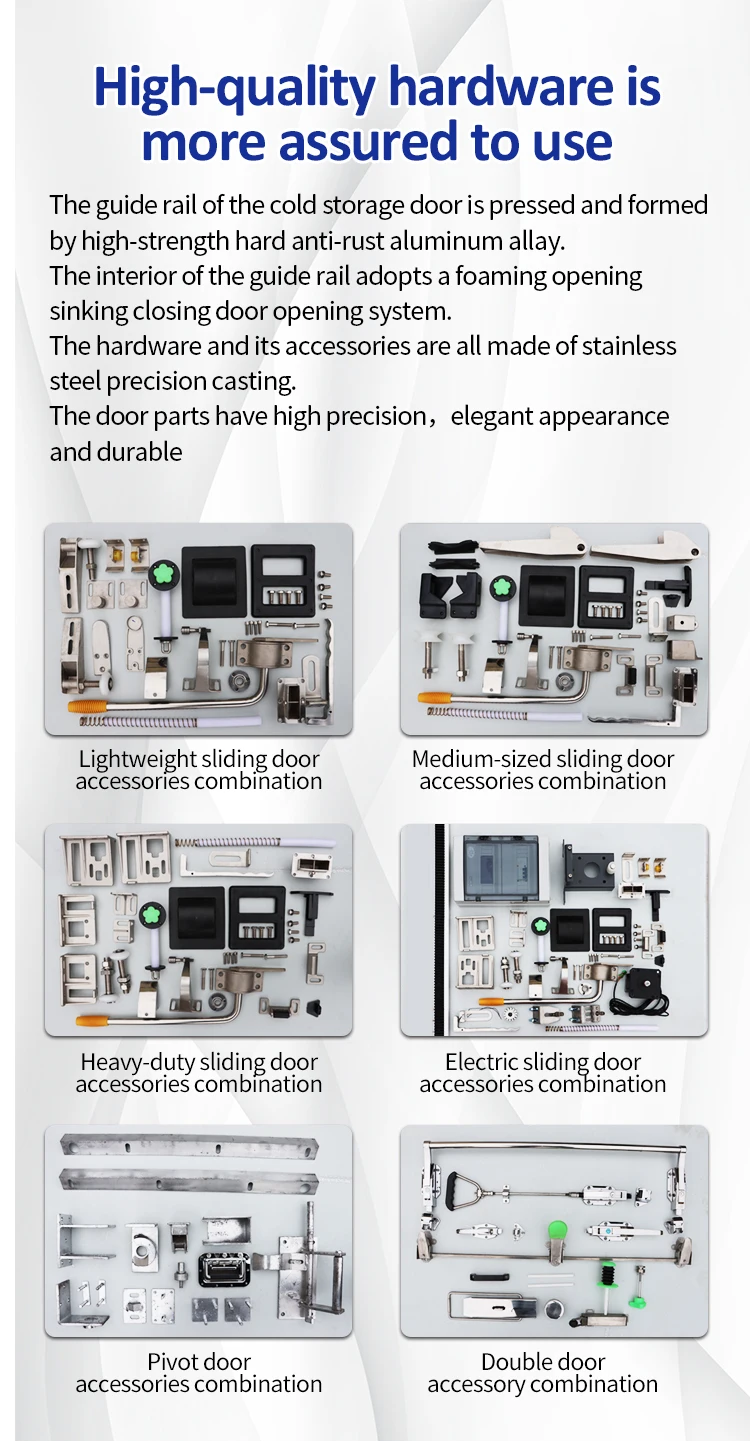 High-quality hardware is more assured to use

The guide rail of the cold storage door is pressed and formed by high-strength hard anti-rust aluminum allay.
The interior of the guide rail adopts a foaming opening sinking closing door opening system.
The hardware and its accessories are all made of stainless steel precision casting.
The door parts have high precision，elegant appearance and durable

Lightweight sliding door accessories combination

Medium-sized sliding door accessories combination

Heavy-duty sliding door accessories combination

Electric sliding door accessories combination

Pivot door accessories combination

Double door accessory combination