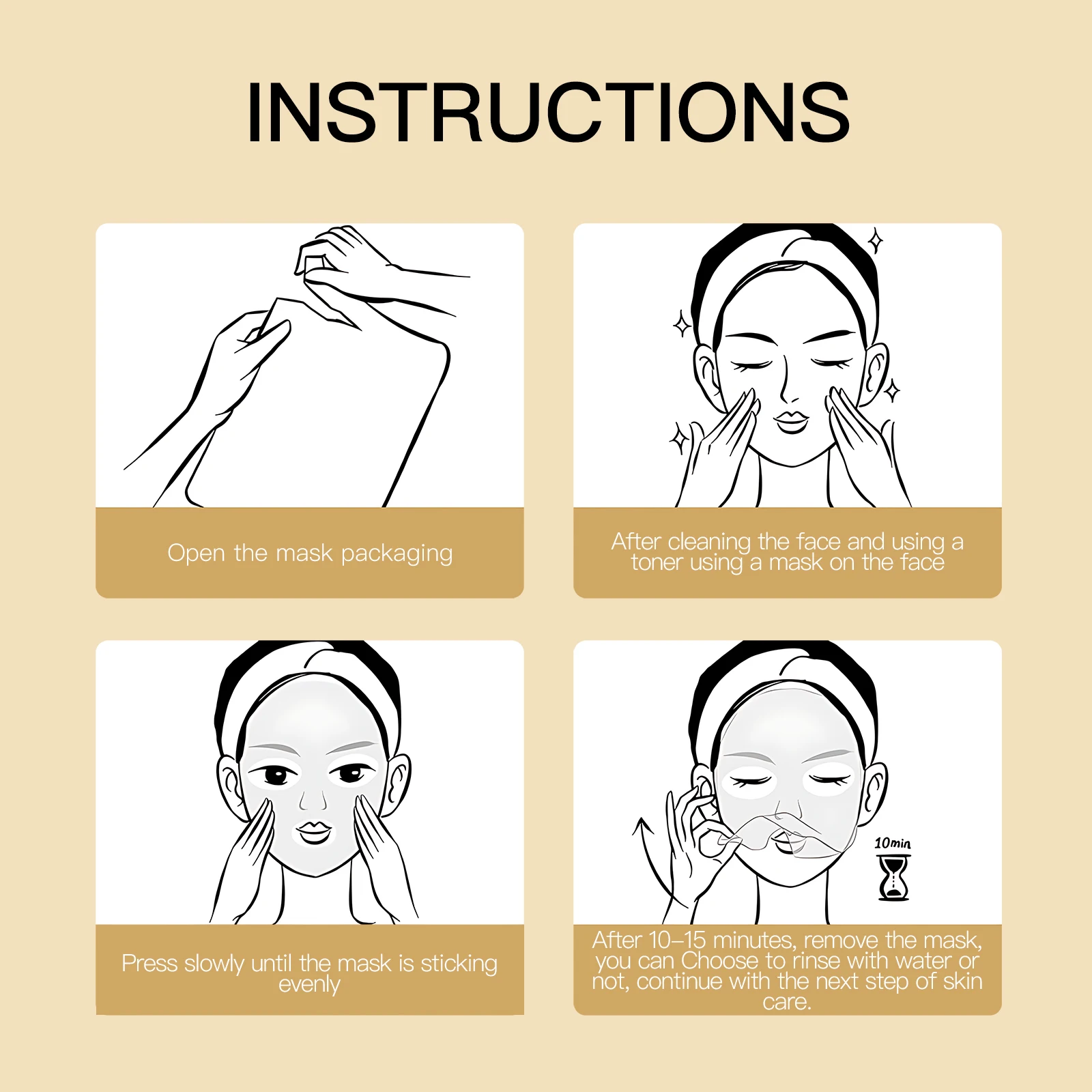 INSTRUCTIONS

Open the mask packaging

After cleaning the face and using a toner using a mask on the face

Press slowly until the mask is sticking evenly

10min

After 10–15 minutes, remove the mask, you can Choose to rinse with water or not, continue with the next step of skin care.