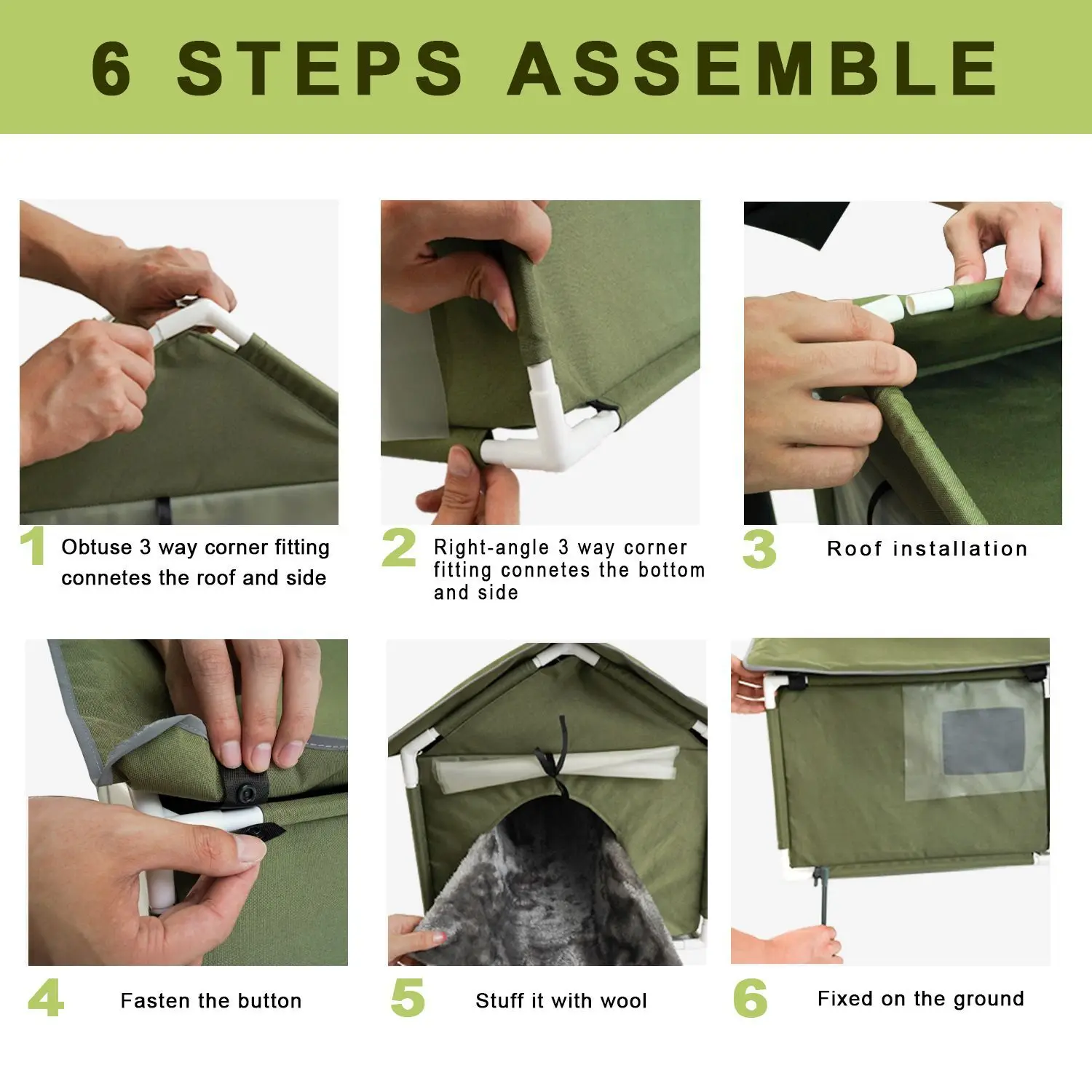 6 STEPS ASSEMBLE

1 Obtuse 3 way corner fitting connetes the roof and side

2 Right-angle 3 way corner fitting connetes the bottom and side

3 Roof installation

4 Fasten the button

5 Stuff it with wool

6 Fixed on the ground