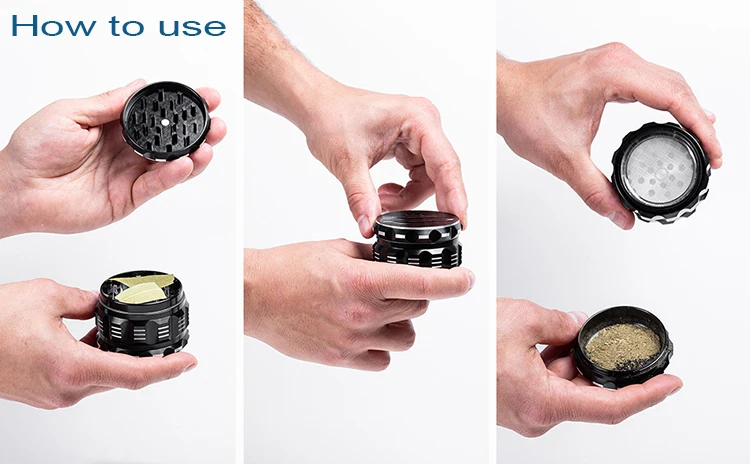 How to use