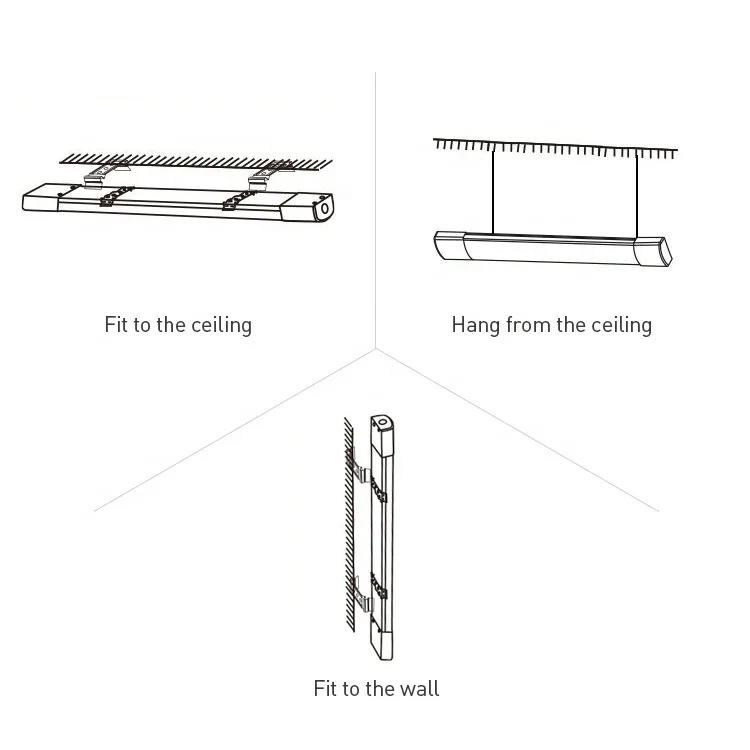 Fit to the ceiling

Hang from the ceiling

Fit to the wall