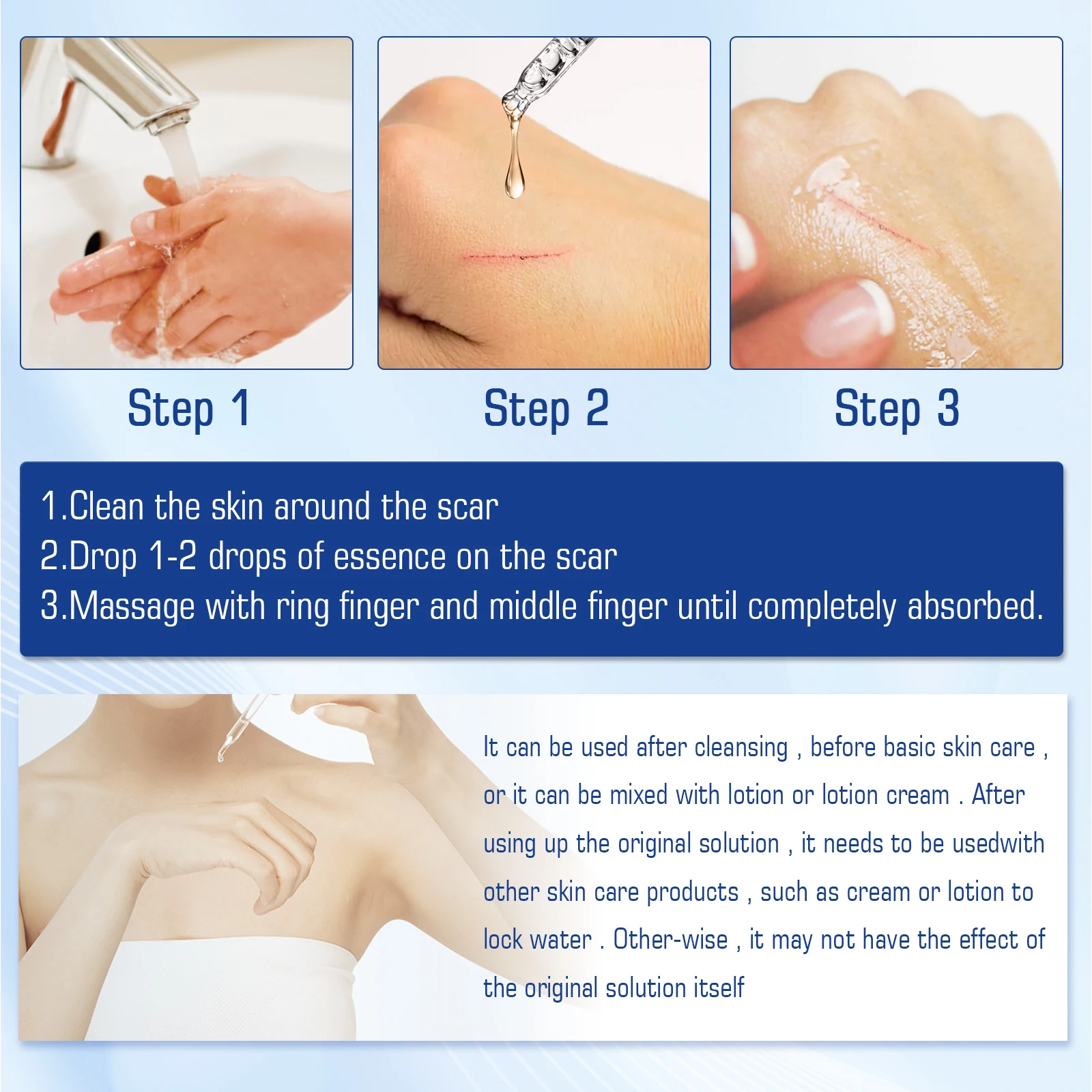 Step 1

Step 2

Step 3

1.Clean the skin around the scar
2.Drop 1-2 drops of essence on the scar
3.Massage with ring finger and middle finger until completely absorbed.

It can be used after cleansing , before basic skin care , or it can be mixed with lotion or lotion cream . After using up the original solution , it needs to be usedwith other skin care products , such as cream or lotion to lock water . Other-wise , it may not have the effect of the original solution itself