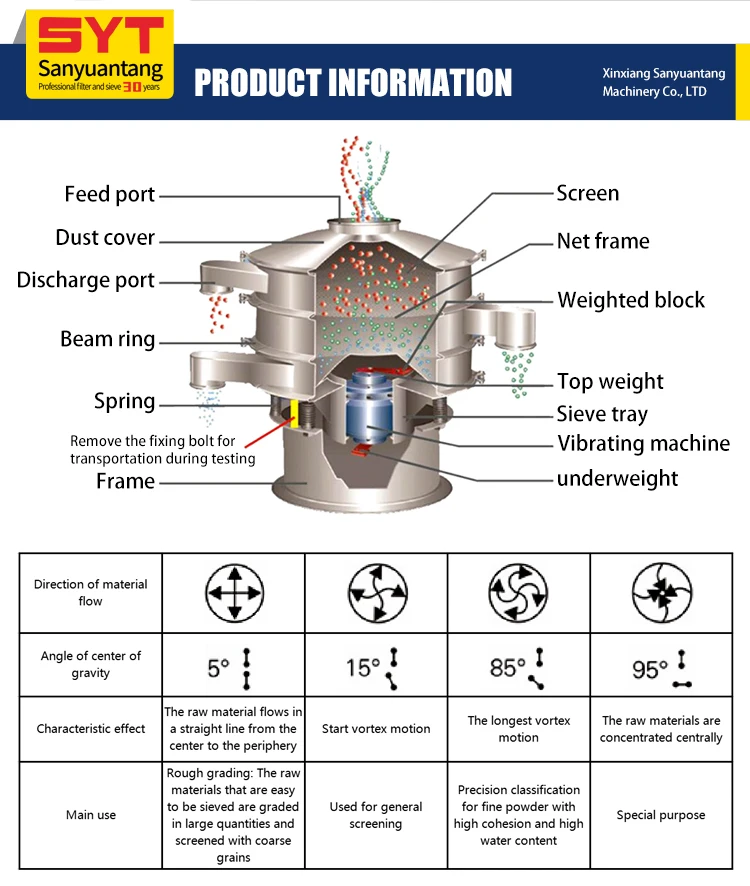 SYT
Sanyuantang
Professional filter and sieve 30 years

PRODUCT INFORMATION

Xinxiang Sanyuantang Machinery Co., LTD

Feed port
Dust cover
Discharge port
Beam ring
Spring
Remove the fixing bolt for transportation during testing
Frame
Screen
Net frame
Weighted block
Top weight
Sieve tray
Vibrating machine
underweight

| Direction of material flow | | | | |
|---|---|---|---|---|
| Angle of center of gravity | 5° | 15° | 85° | 95° |
| Characteristic effect | The raw material flows in a straight line from the center to the periphery | Start vortex motion | The longest vortex motion | The raw materials are concentrated centrally |
| Main use | Rough grading: The raw materials that are easy to be sieved are graded in large quantities and screened with coarse grains | Used for general screening | Precision classification for fine powder with high cohesion and high water content | Special purpose |