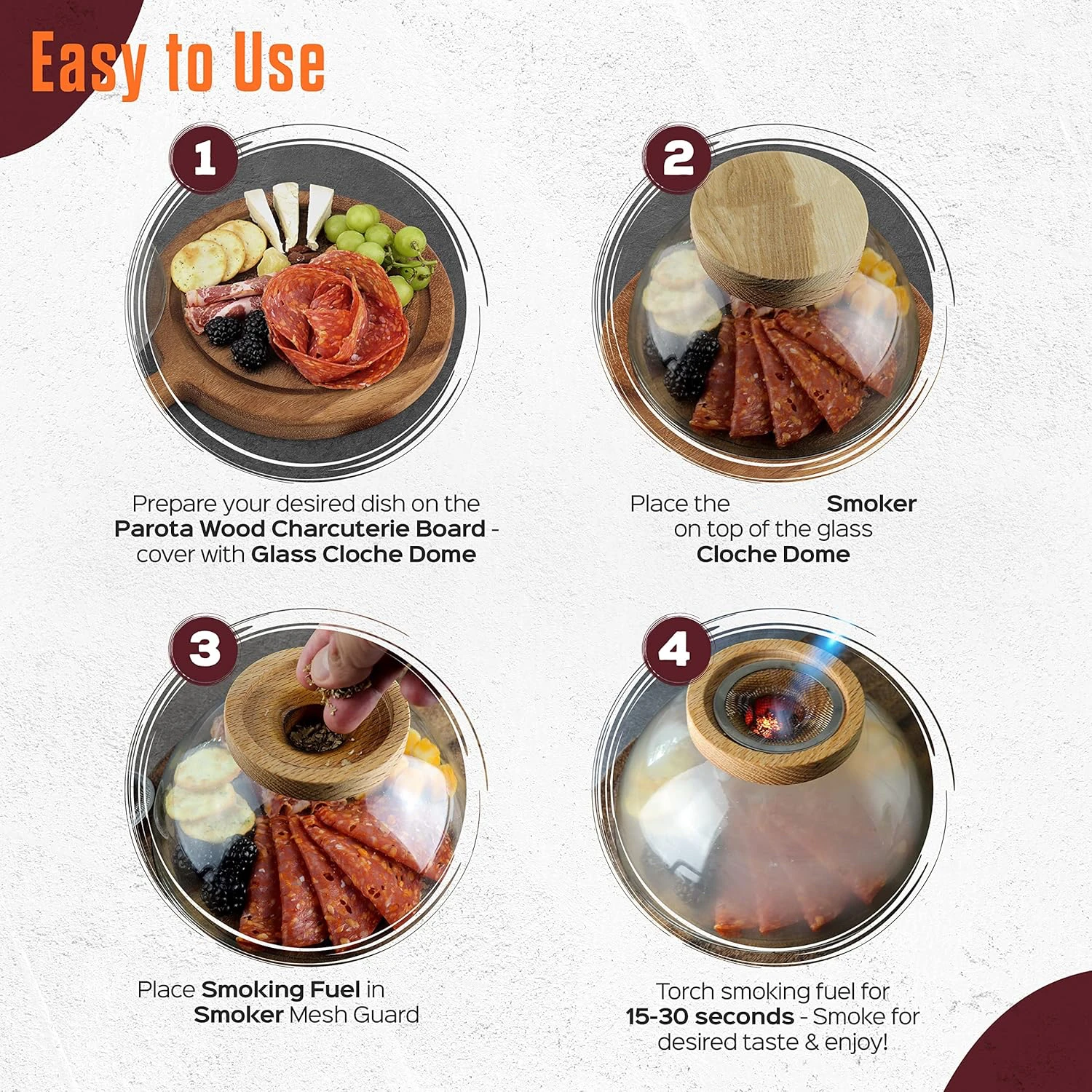 Easy to Use

1

Prepare your desired dish on the Parota Wood Charcuterie Board - cover with Glass Cloche Dome

2

Place the Smoker on top of the glass Cloche Dome

3

Place Smoking Fuel in Smoker Mesh Guard

4

Torch smoking fuel for 15-30 seconds - Smoke for desired taste & enjoy!