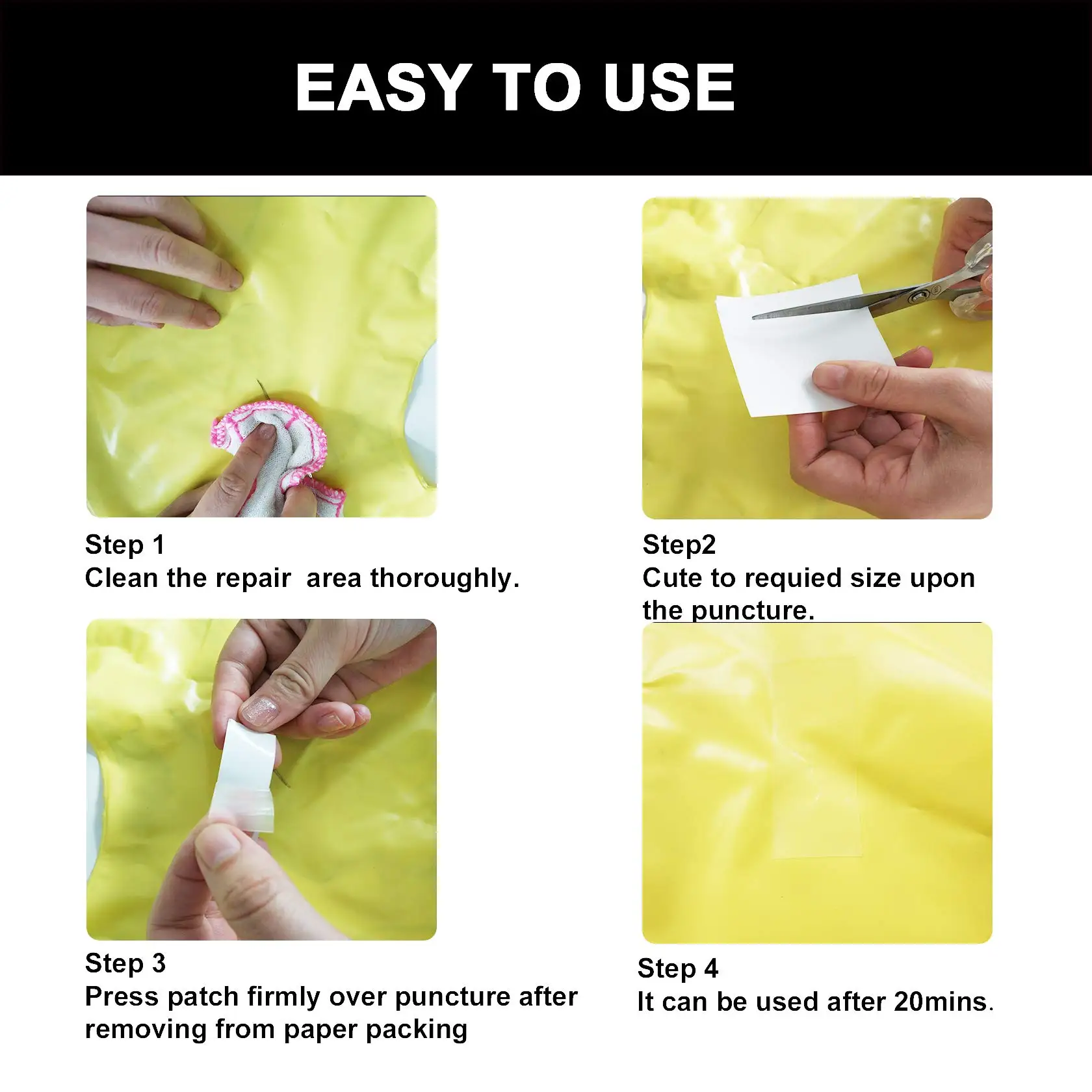 EASY TO USE

Step 1
Clean the repair  area thoroughly.

Step2
Cute to requied size upon the puncture.

Step 3
Press patch firmly over puncture after removing from paper packing

Step 4
It can be used after 20mins.