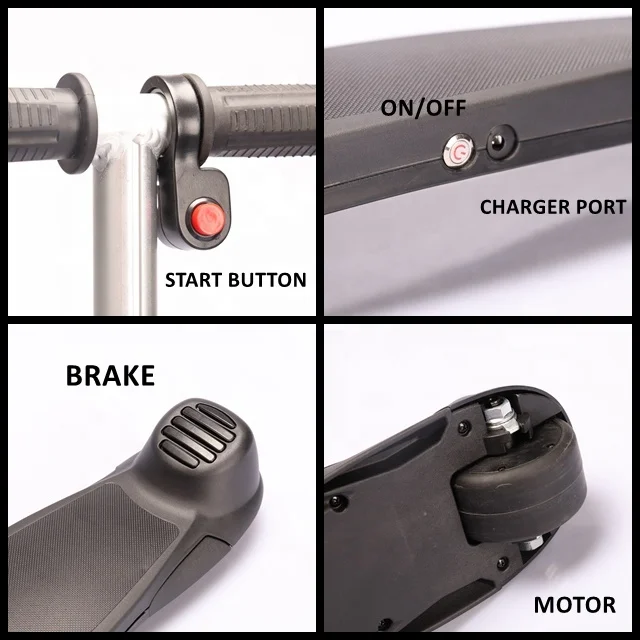 START BUTTON

ON/OFF

CHARGER PORT

BRAKE

MOTOR