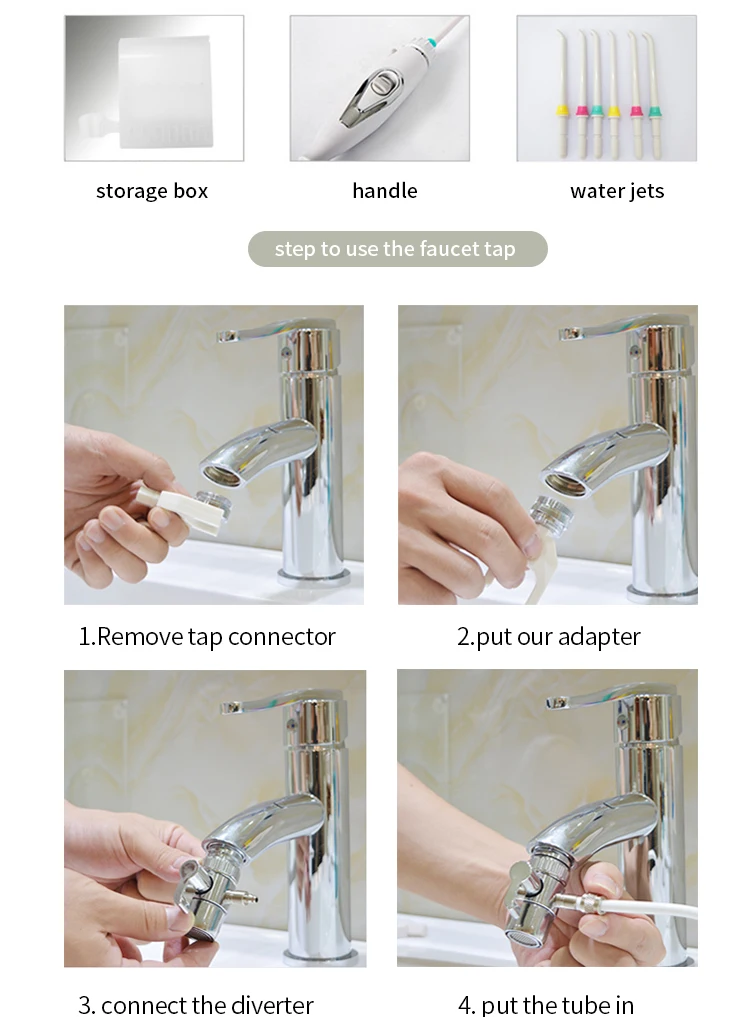 storage box

handle

water jets

step to use the faucet tap

1.Remove tap connector

2.put our adapter

3. connect the diverter

4. put the tube in