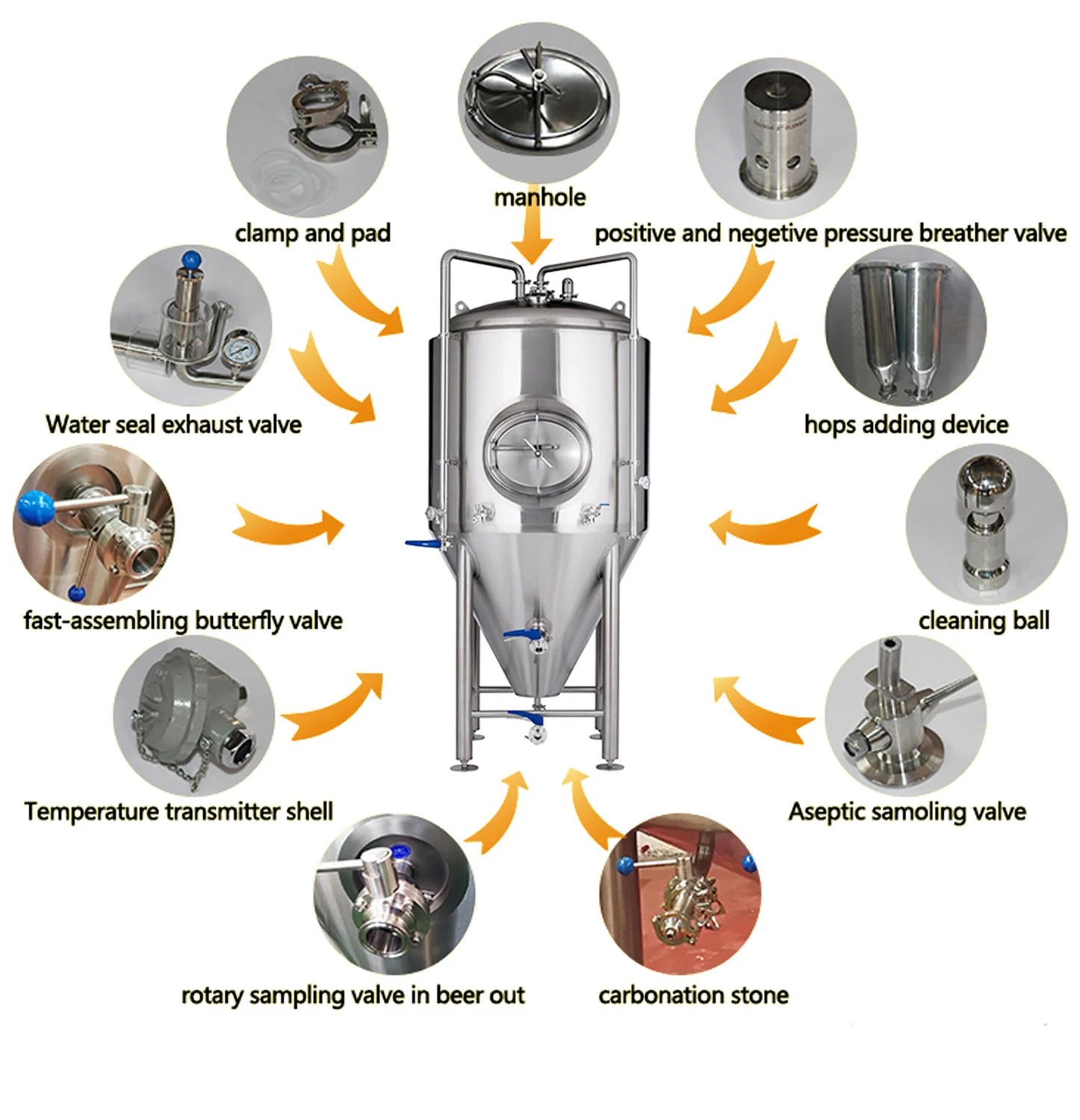 manhole

clamp and pad

positive and negetive pressure breather valve

Water seal exhaust valve

hops adding device

fast-assembling butterfly valve

cleaning ball

Temperature transmitter shell

Aseptic samoling valve

rotary sampling valve in beer out

carbonation stone