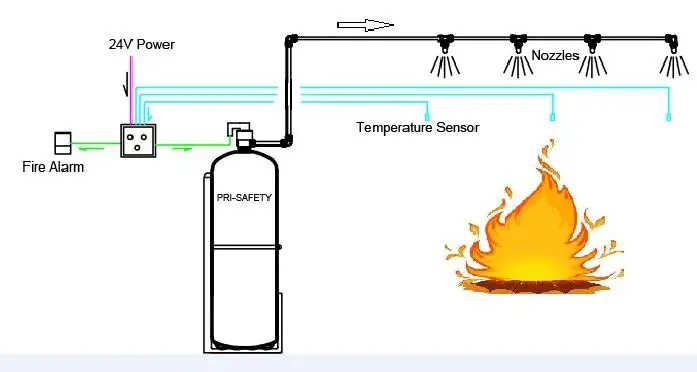 24V Power

Nozzles

Temperature Sensor

Fire Alarm

PRI-SAFETY