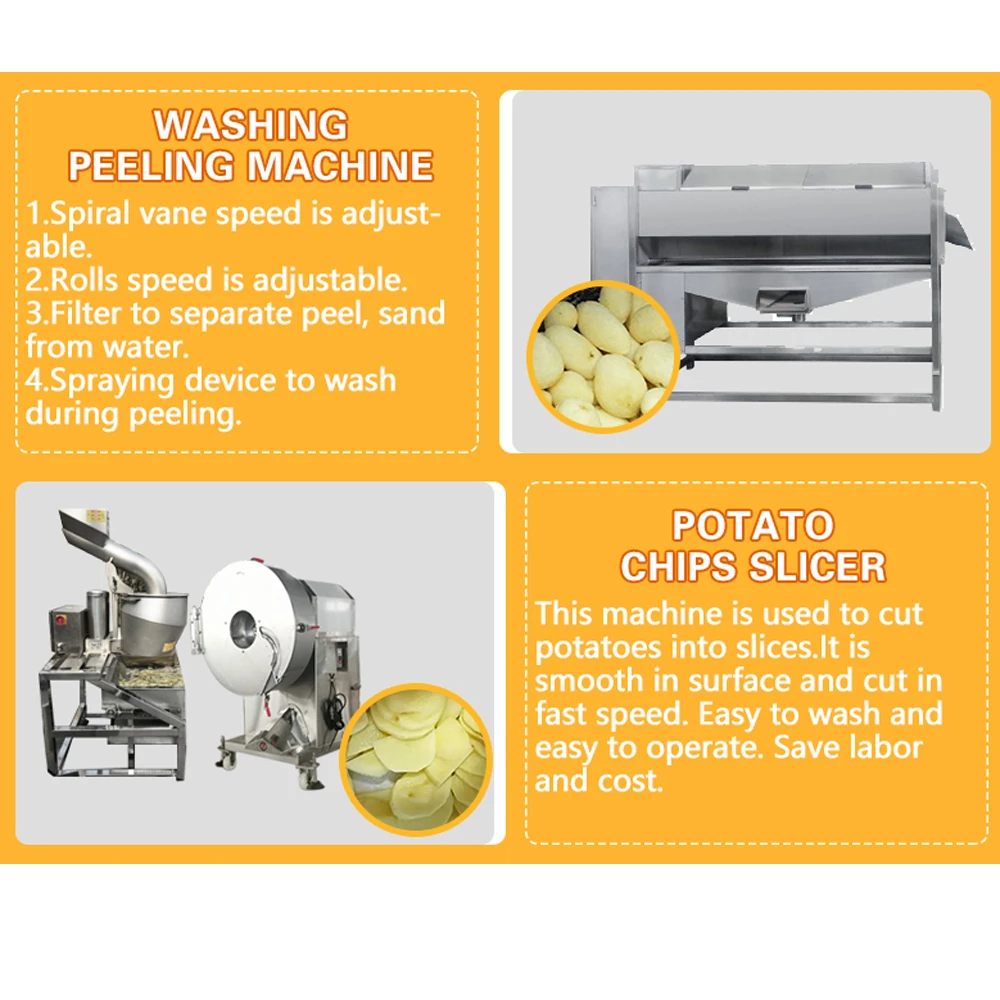 WASHING
PEELING MACHINE

1.Spiral vane speed is adjustable.
2.Rolls speed is adjustable.
3.Filter to separate peel, sand from water.
4.Spraying device to wash during peeling.

POTATO
CHIPS SLICER

This machine is used to cut potatoes into slices.It is smooth in surface and cut in fast speed. Easy to wash and easy to operate. Save labor and cost.