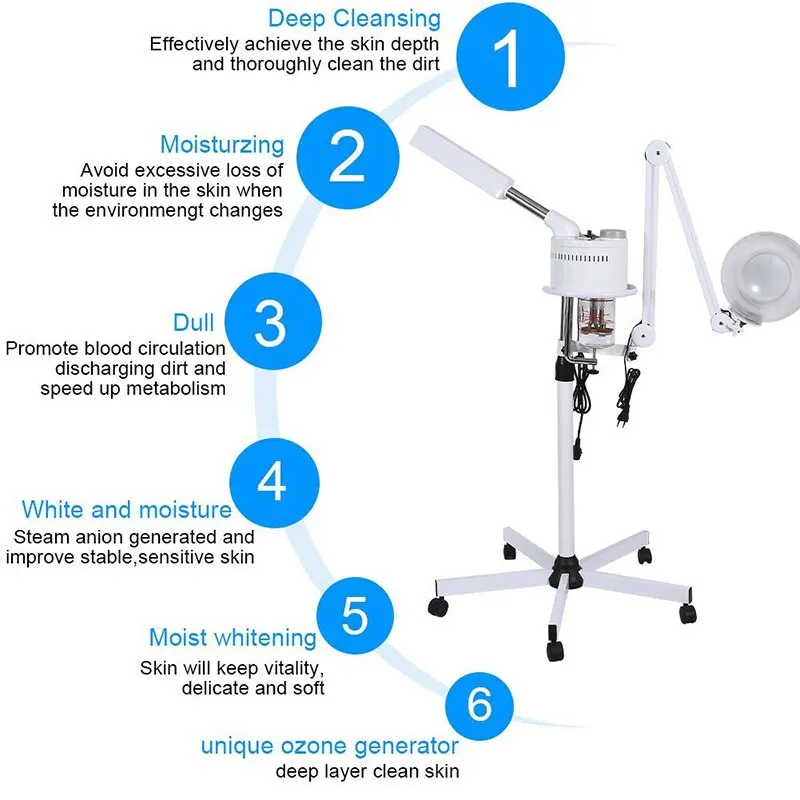 Deep Cleansing
Effectively achieve the skin depth and thoroughly clean the dirt

1

Moisturzing
Avoid excessive loss of moisture in the skin when the environmengt changes

2

Dull
Promote blood circulation discharging dirt and speed up metabolism

3

4

White and moisture
Steam anion generated and improve stable,sensitive skin

5

Moist whitening
Skin will keep vitality, delicate and soft

6

unique ozone generator
deep layer clean skin