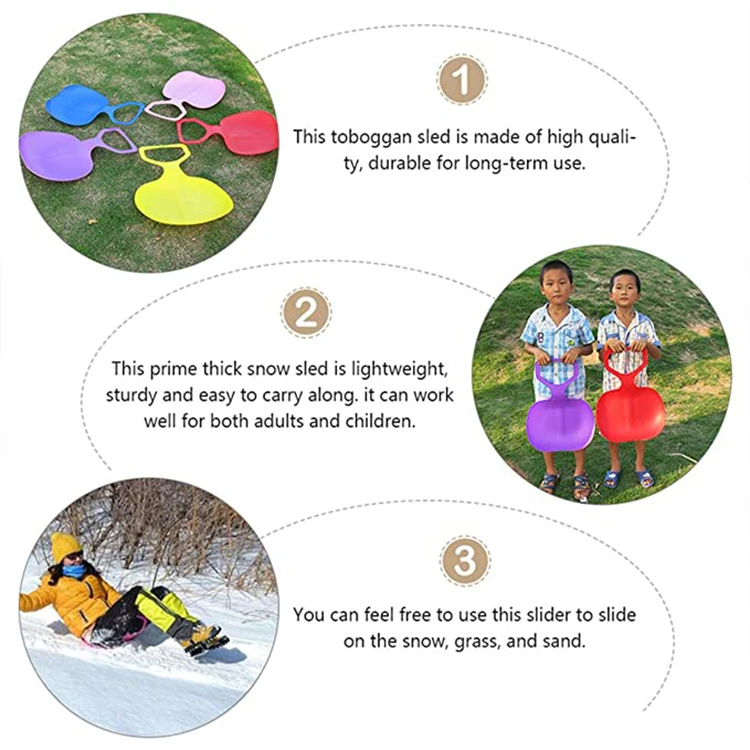 1

This toboggan sled is made of high quality, durable for long-term use.

2

This prime thick snow sled is lightweight, sturdy and easy to carry along. it can work well for both adults and children.

3

You can feel free to use this slider to slide on the snow, grass, and sand.