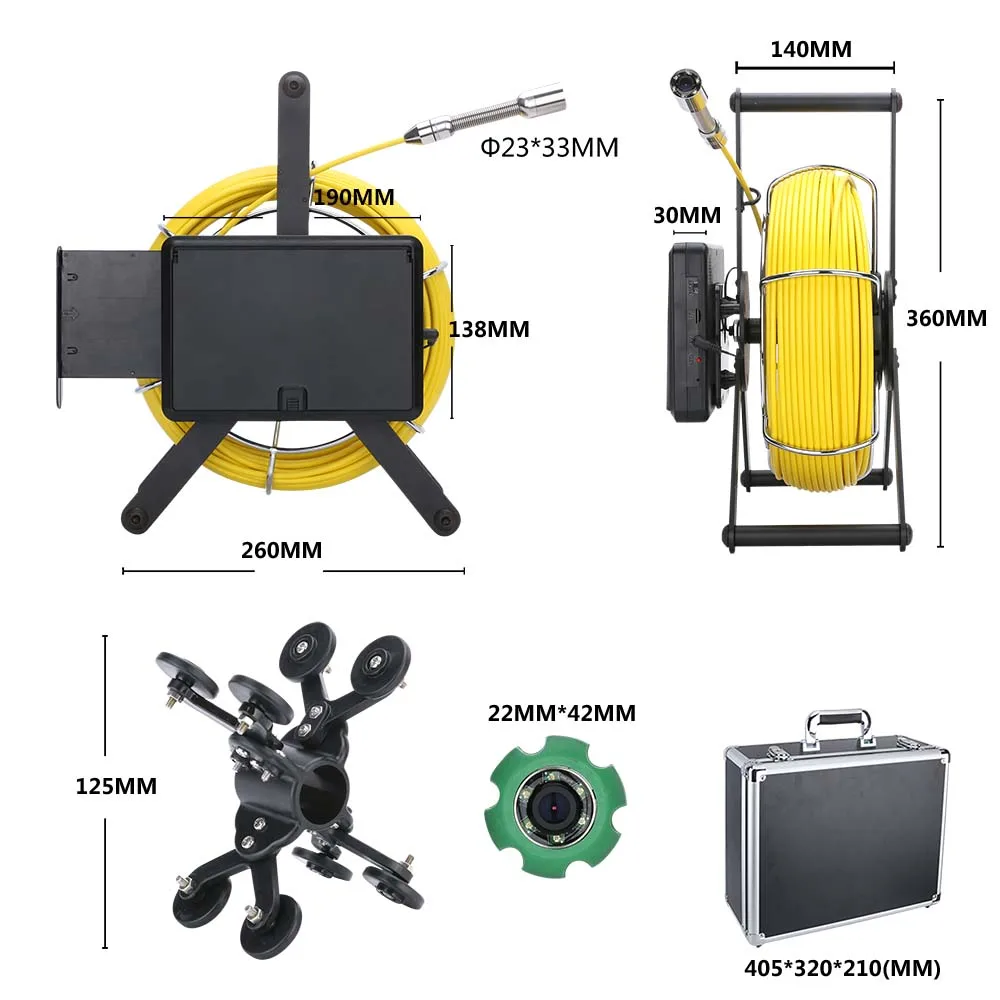 Φ23*33MM

190MM

138MM

260MM

140MM

30MM

360MM

125MM

22MM*42MM

405*320*210(MM)